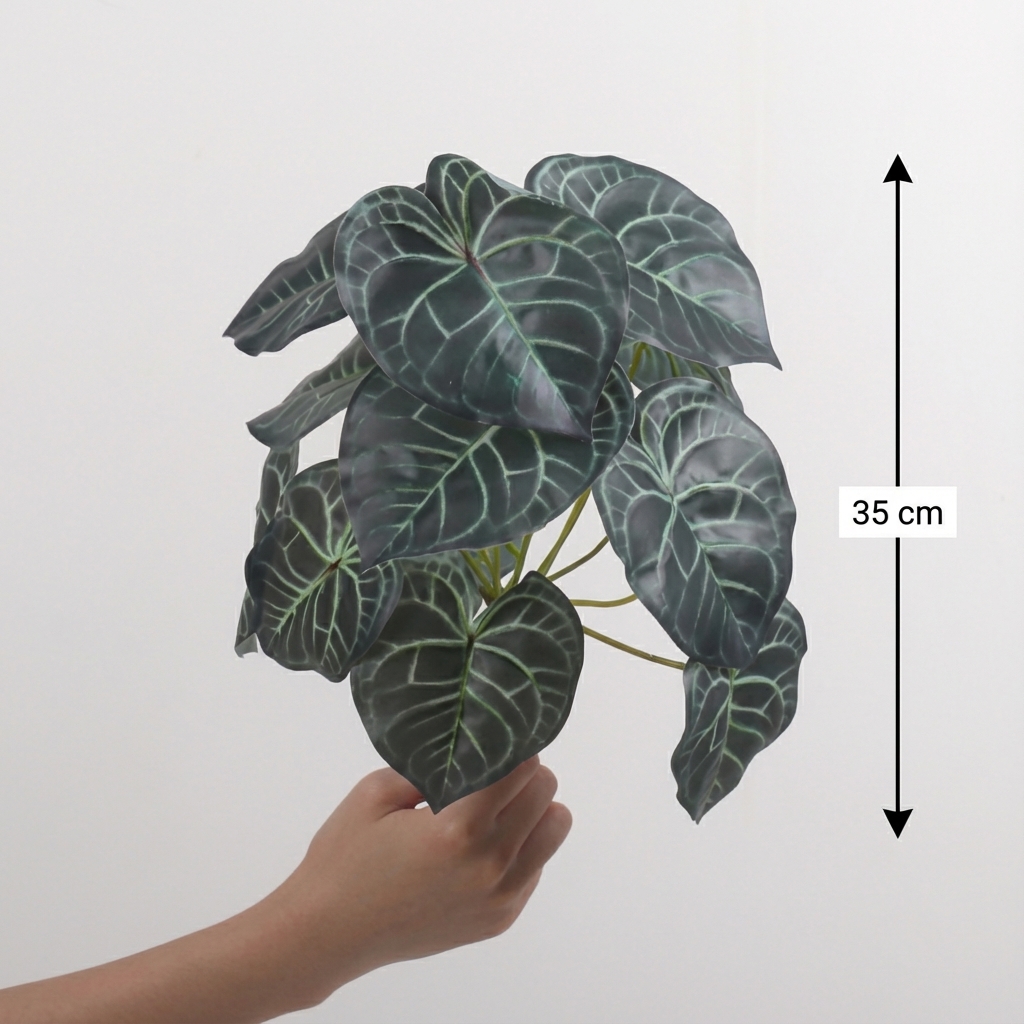 35 cm