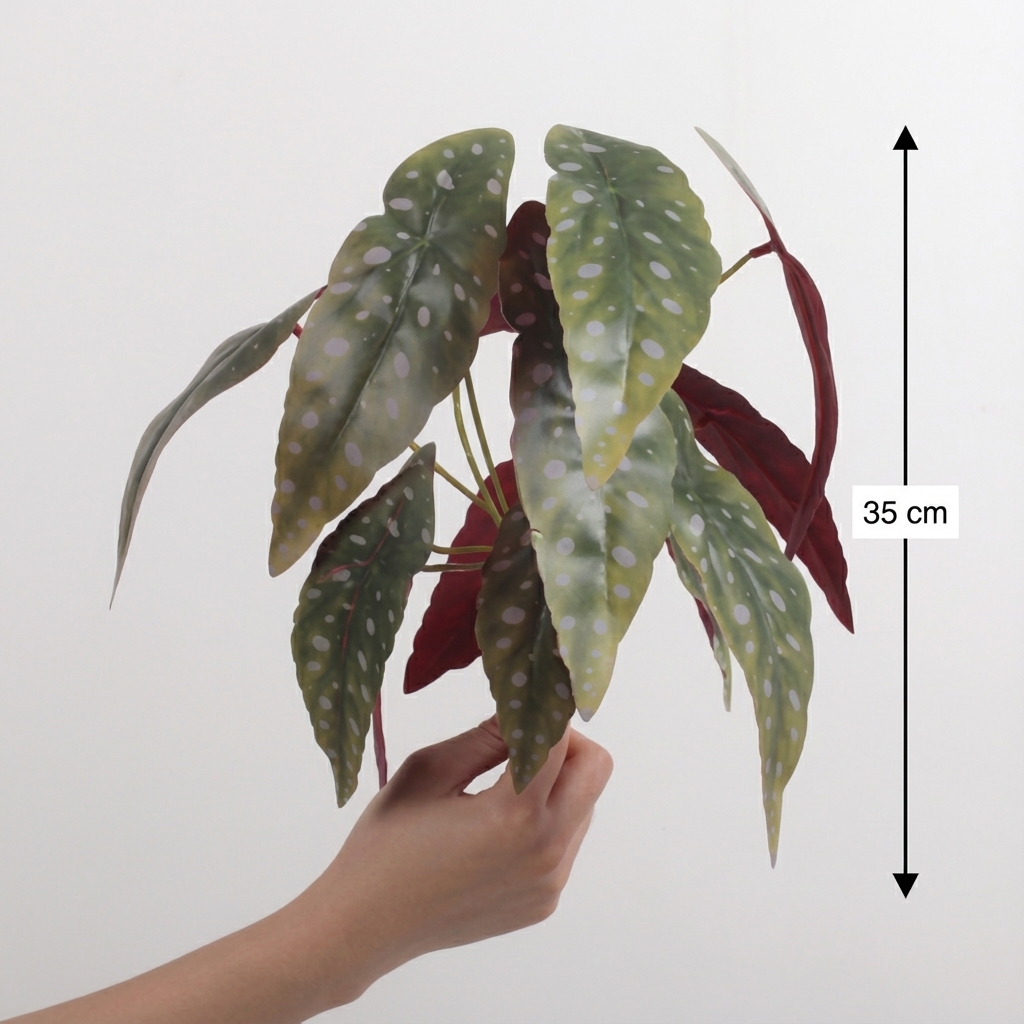 35 cm