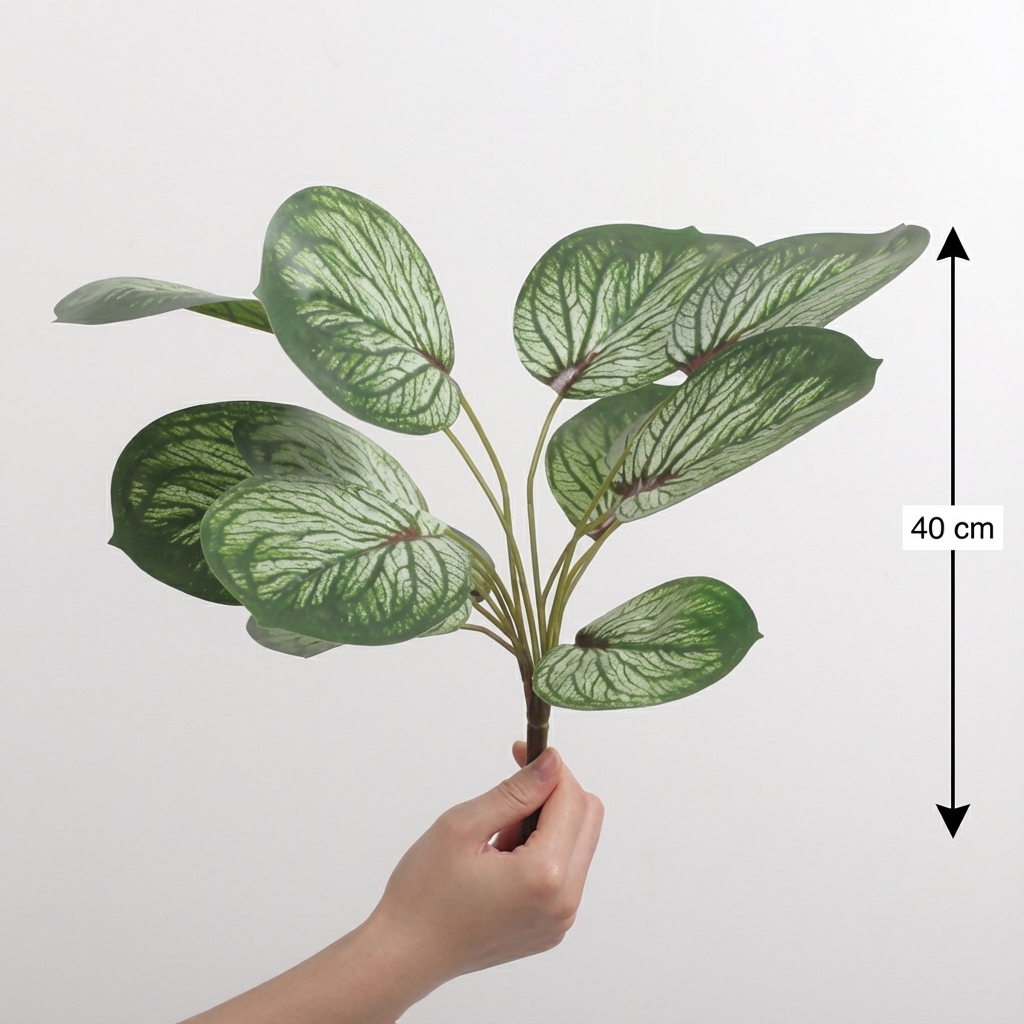 40 cm