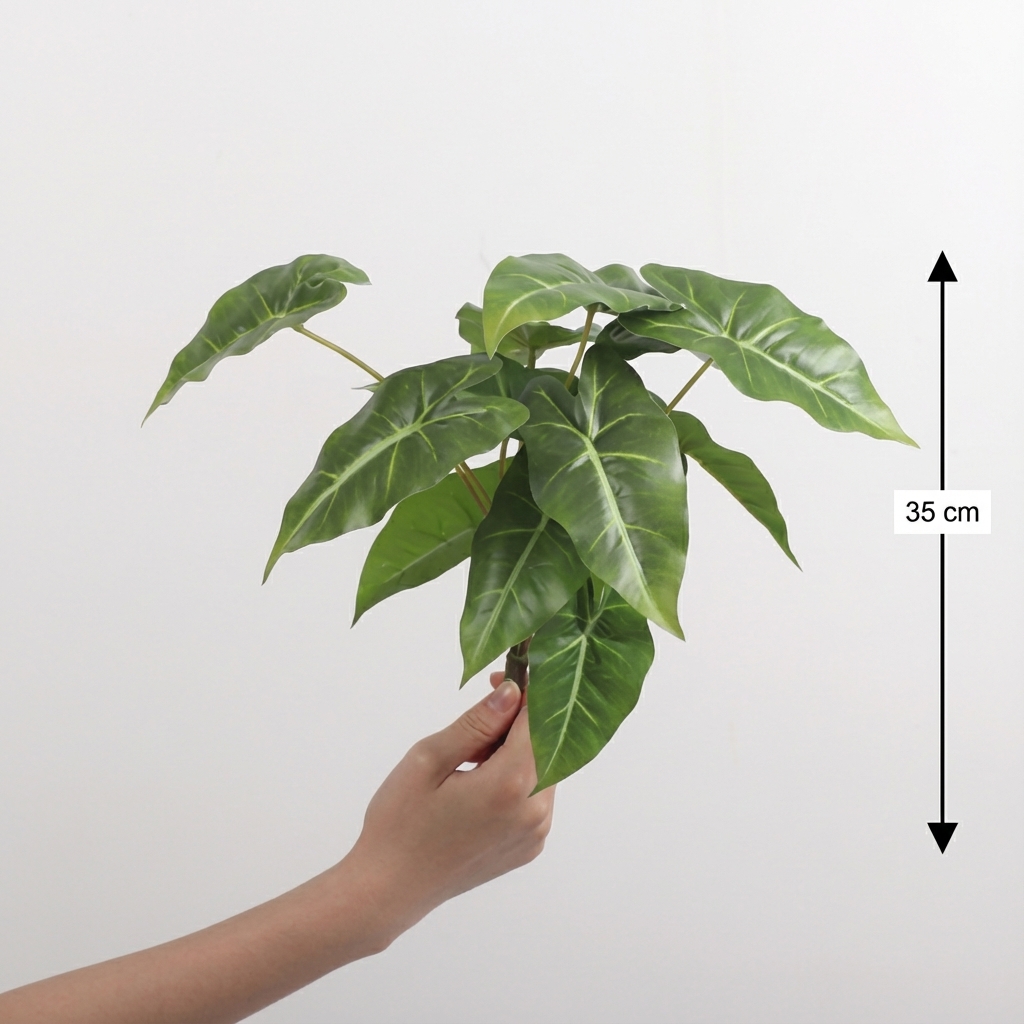 35 cm