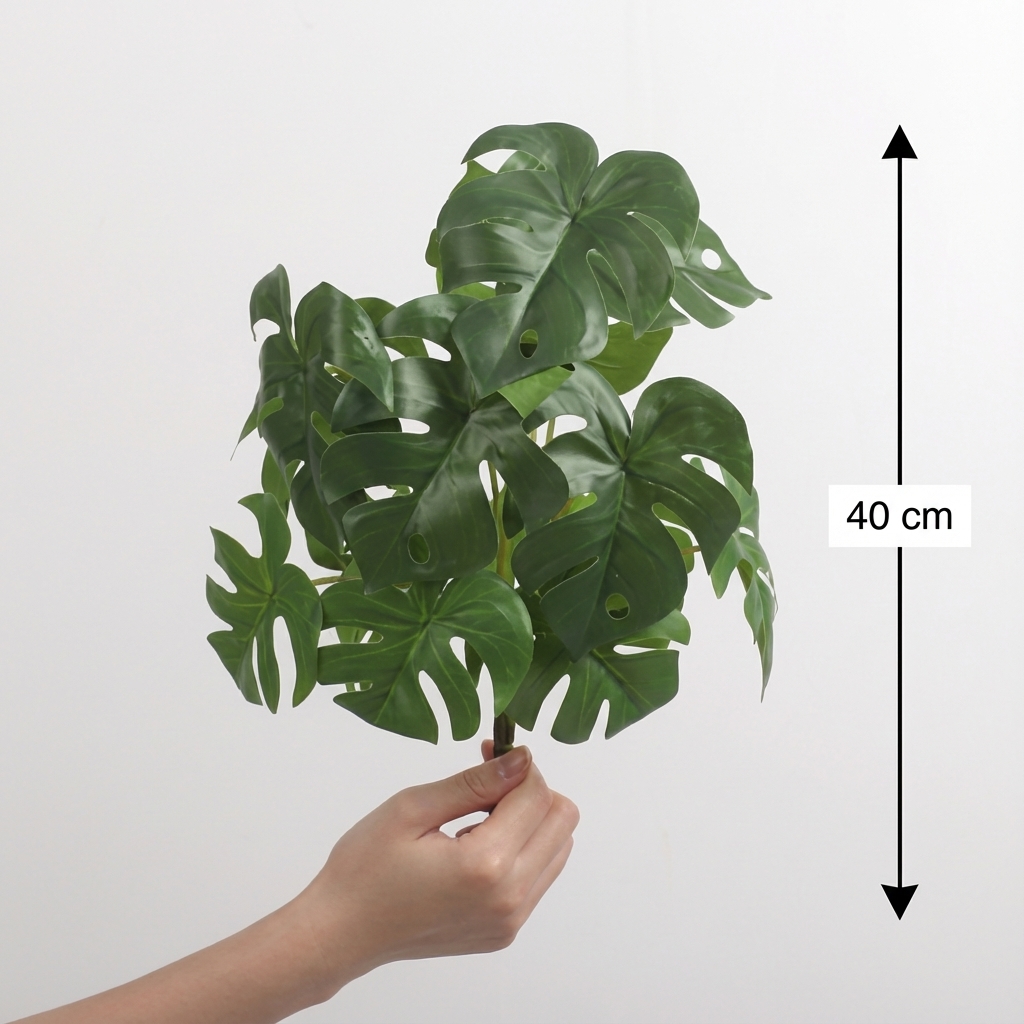 40 cm