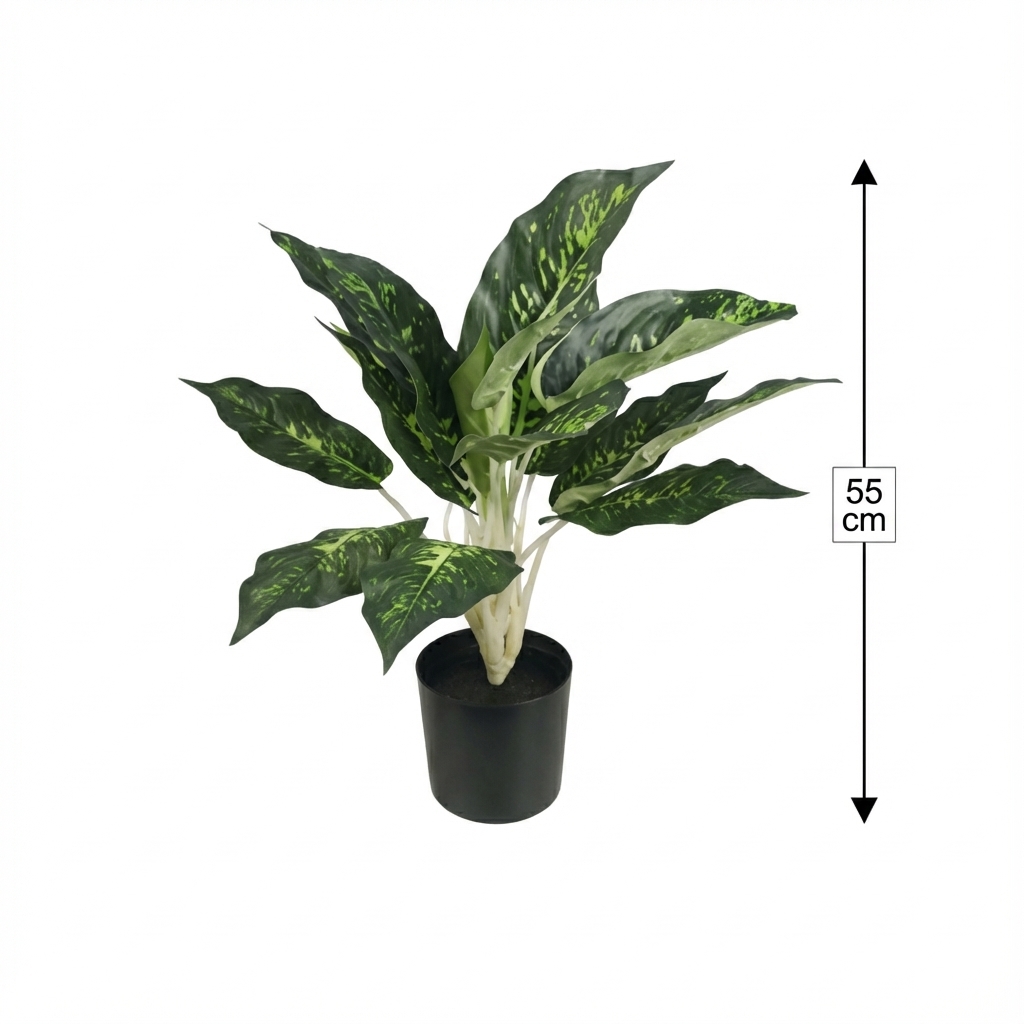 55
cm