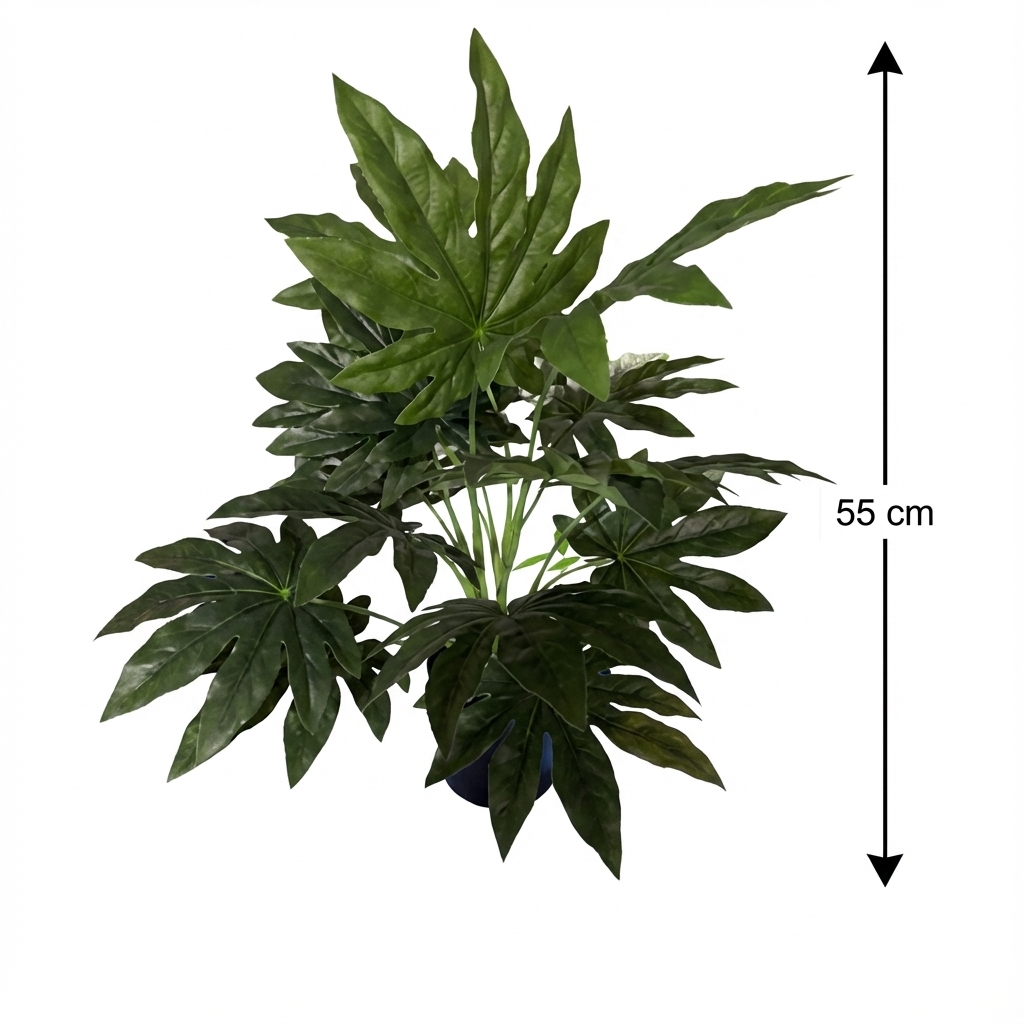 55 cm