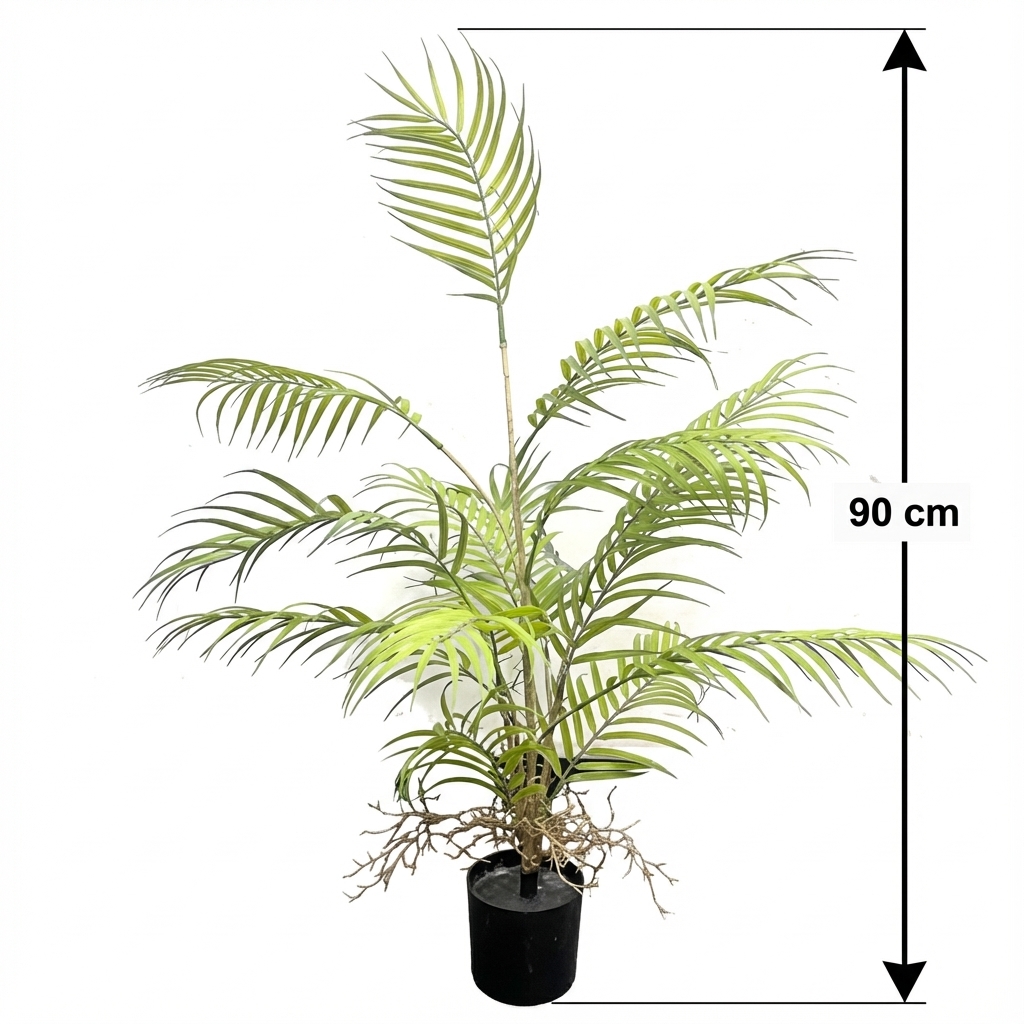 90 cm