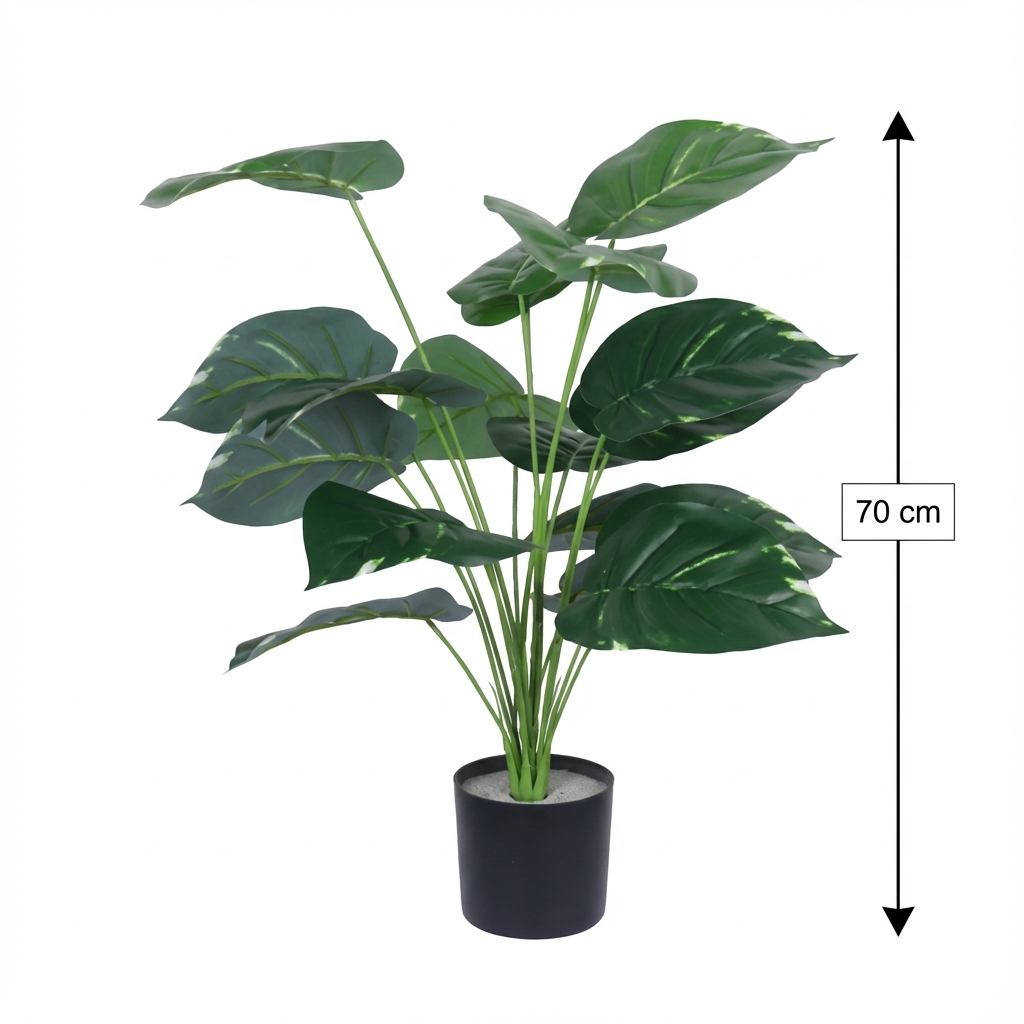 70 cm