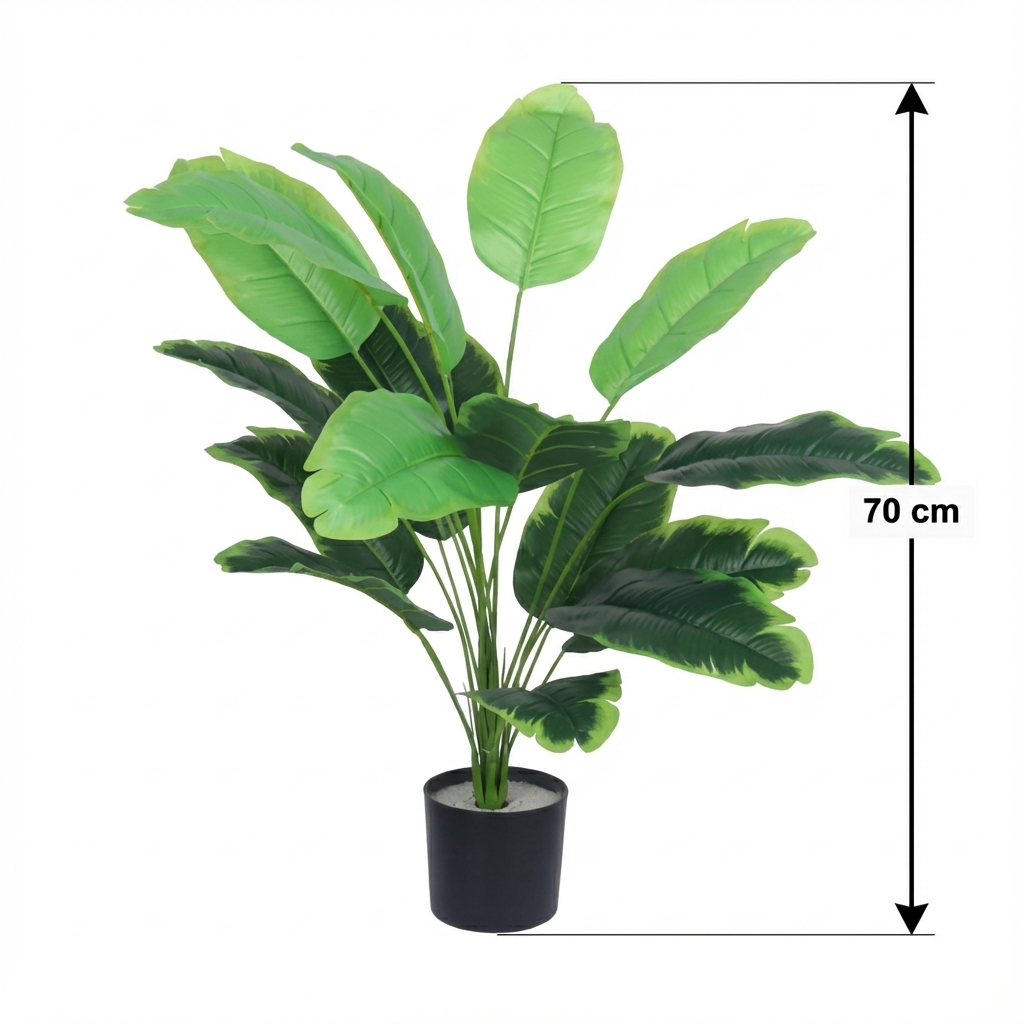 70 cm