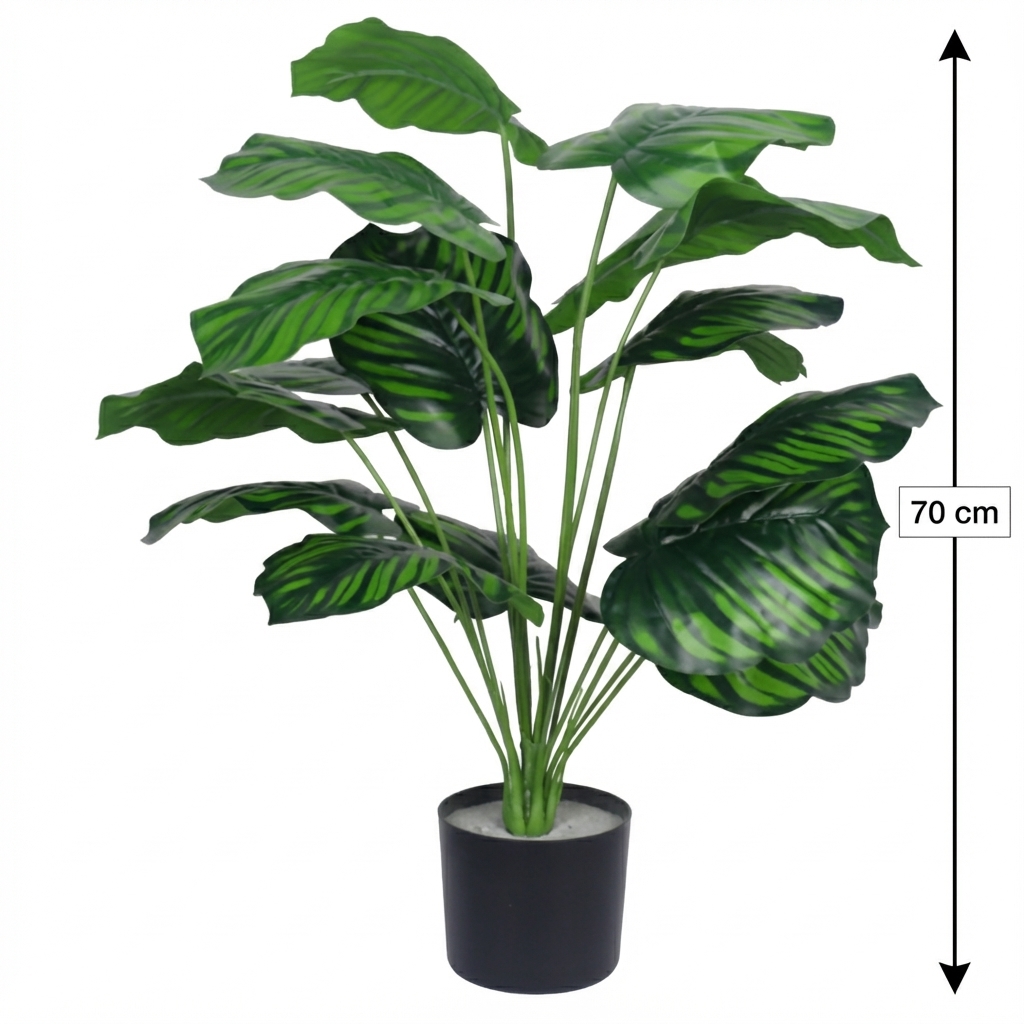 70 cm