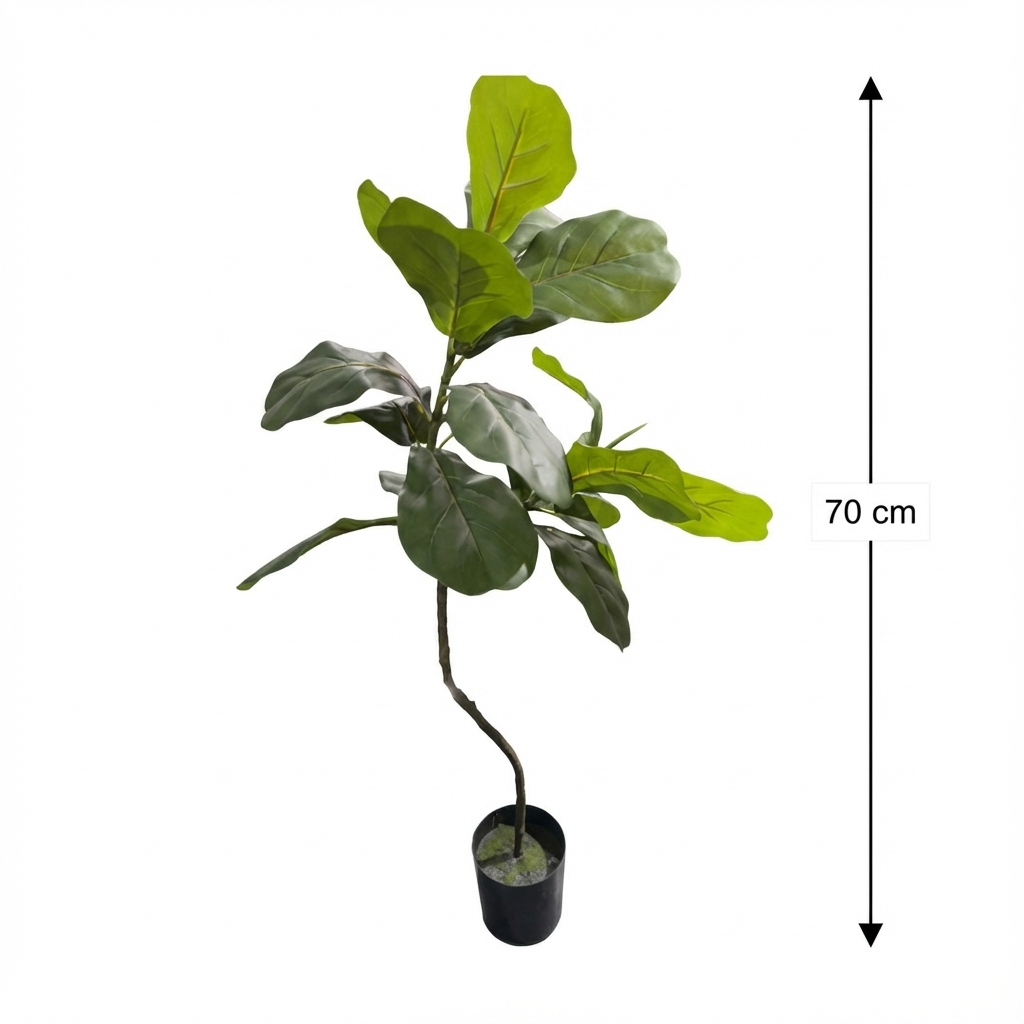 70 cm