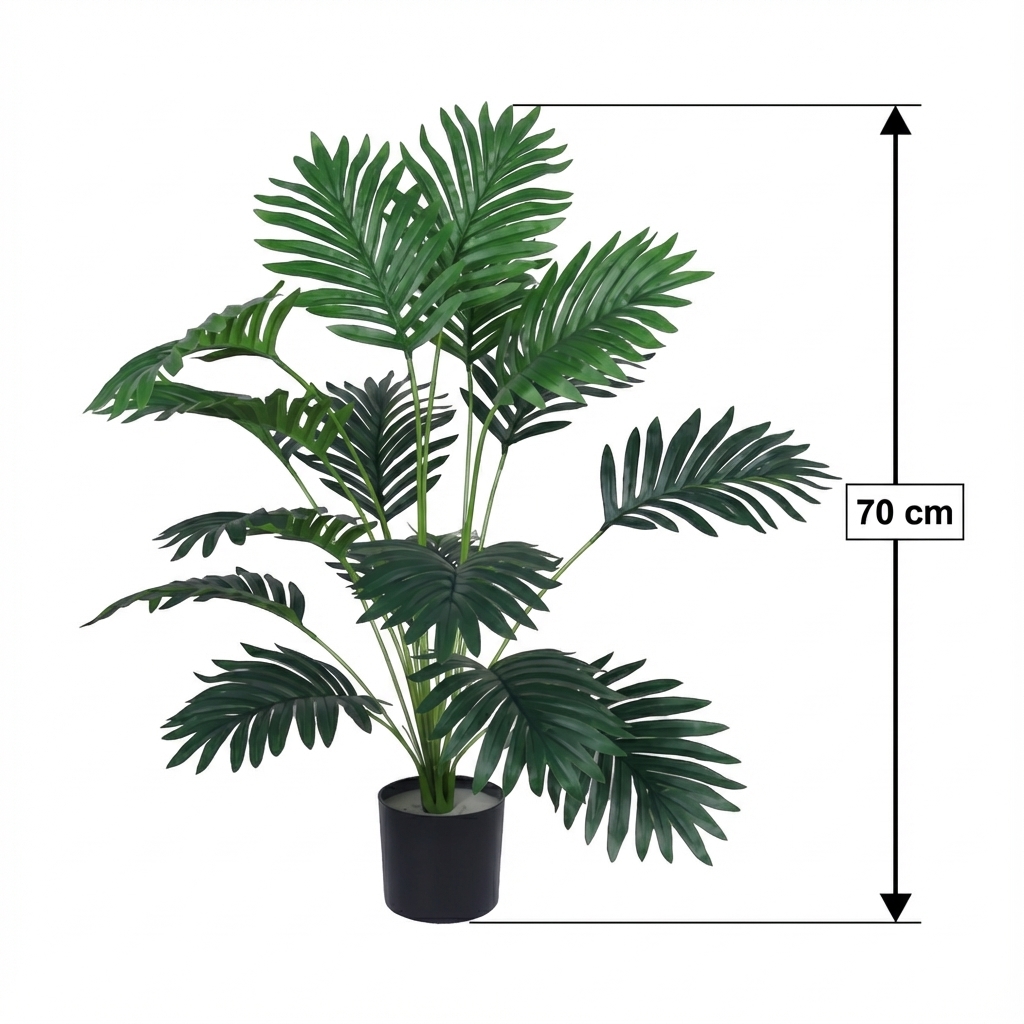 70 cm