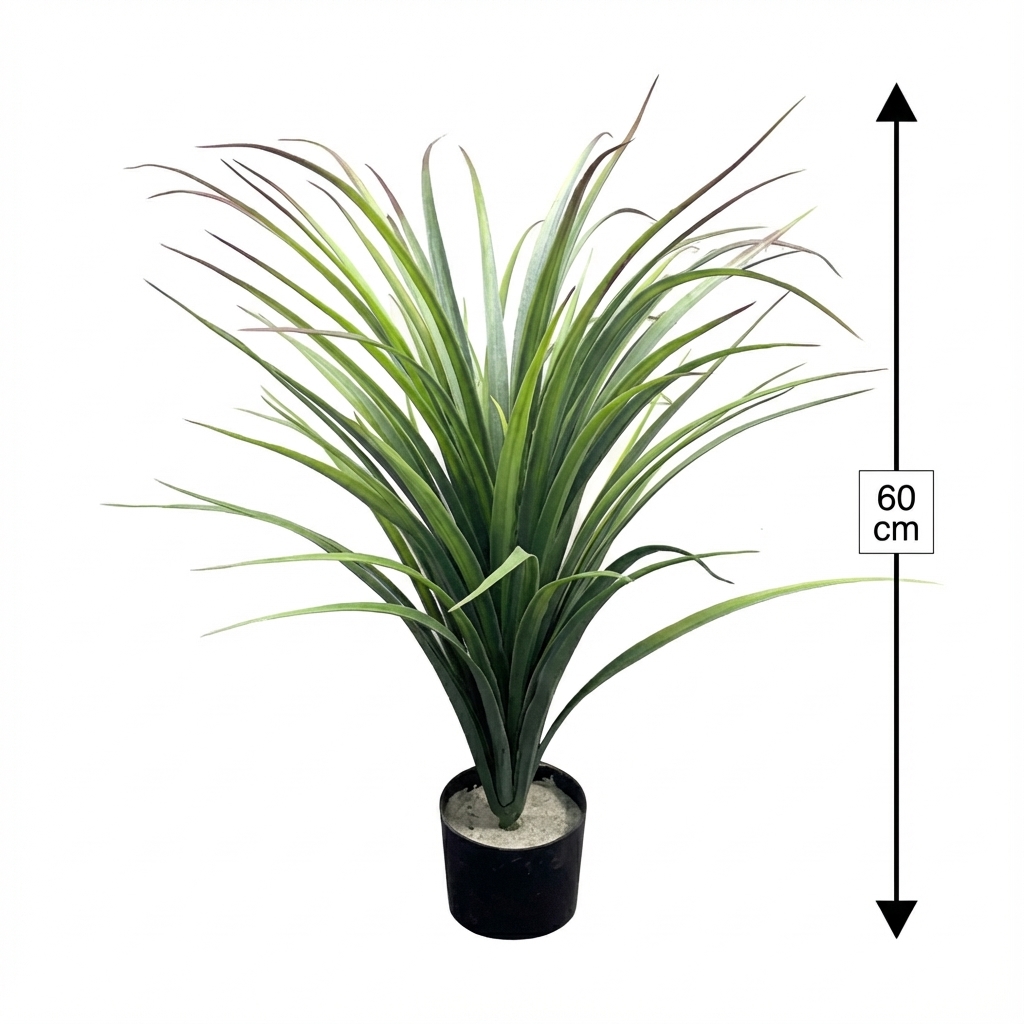 60
cm