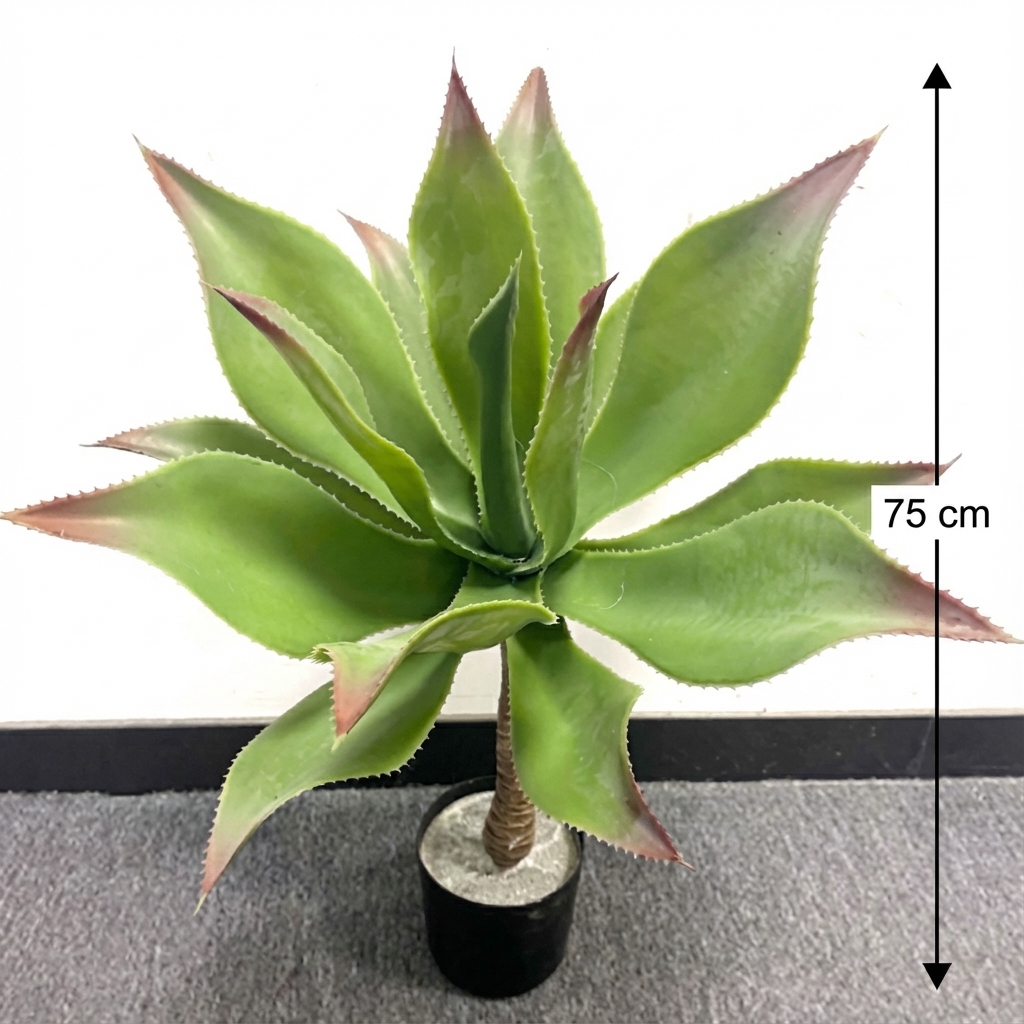 75 cm