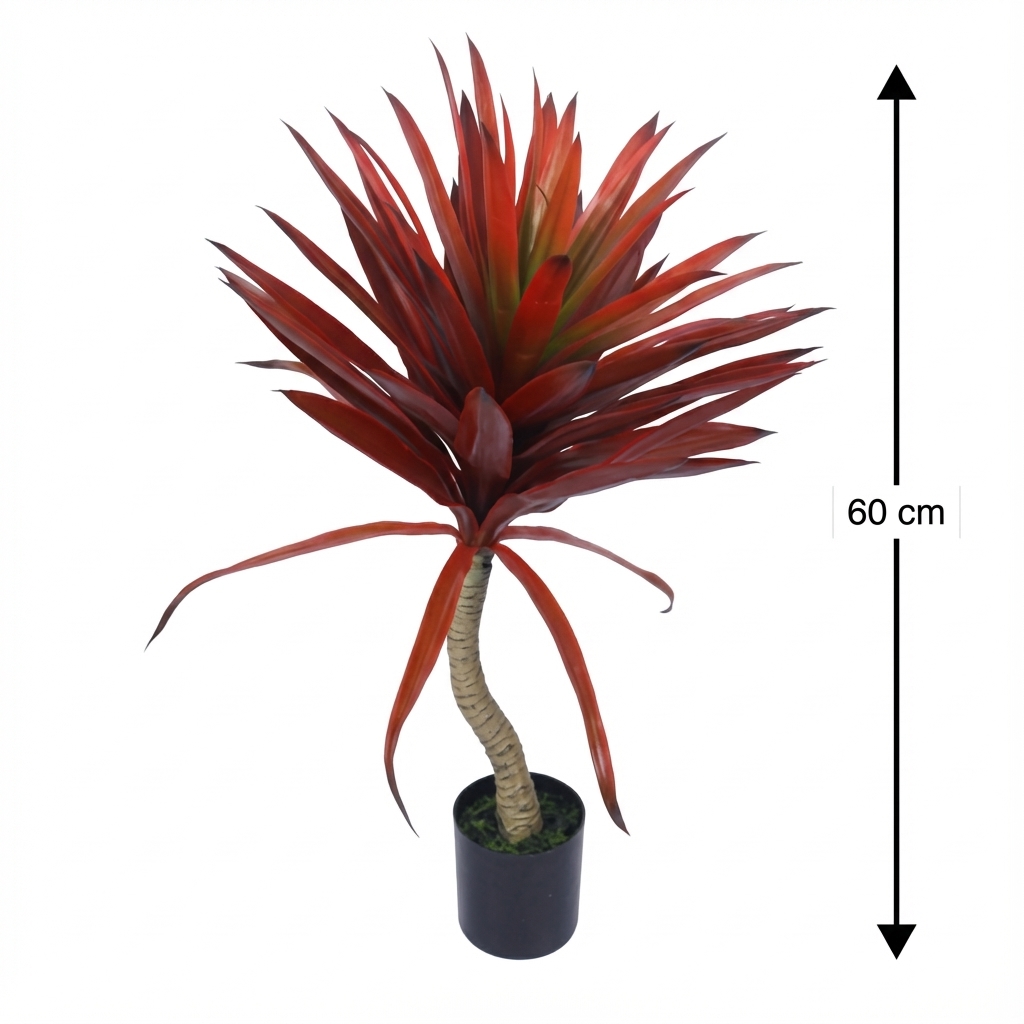 60 cm