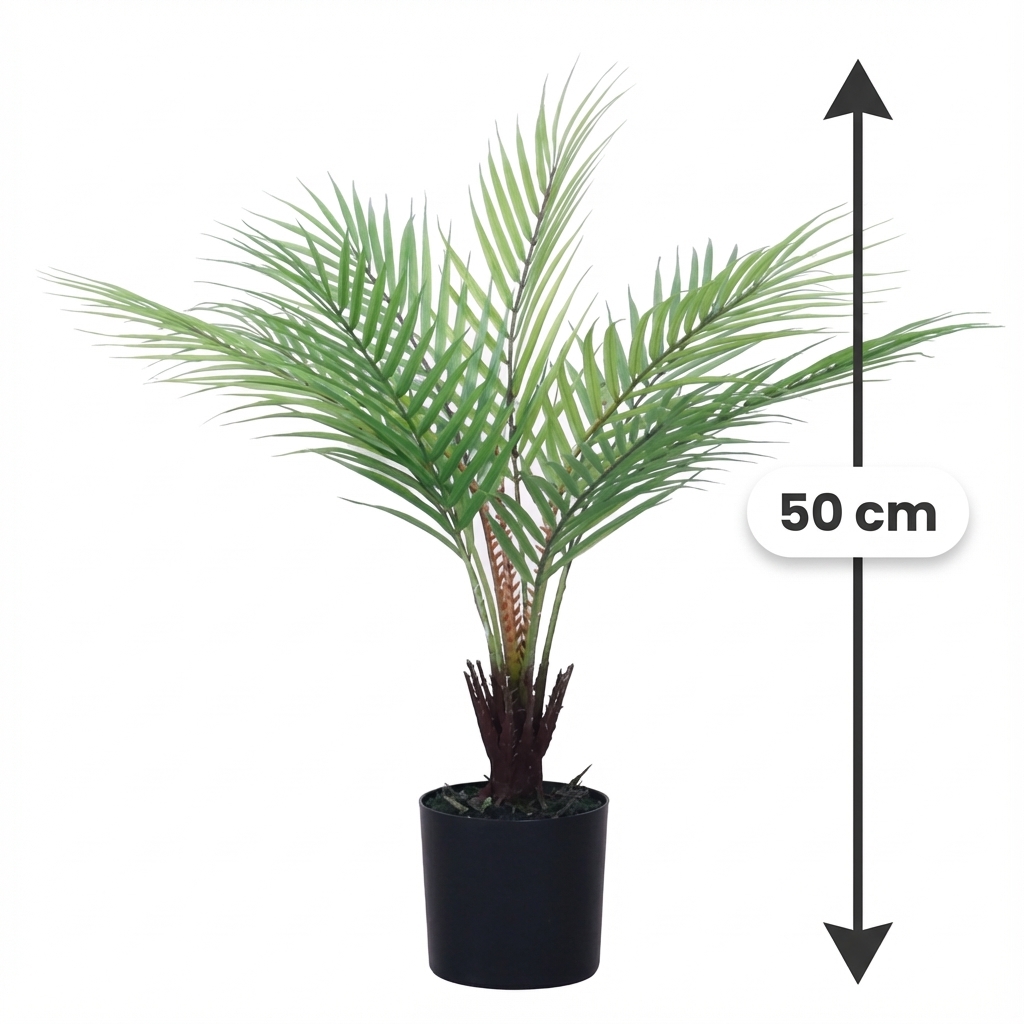 50 cm