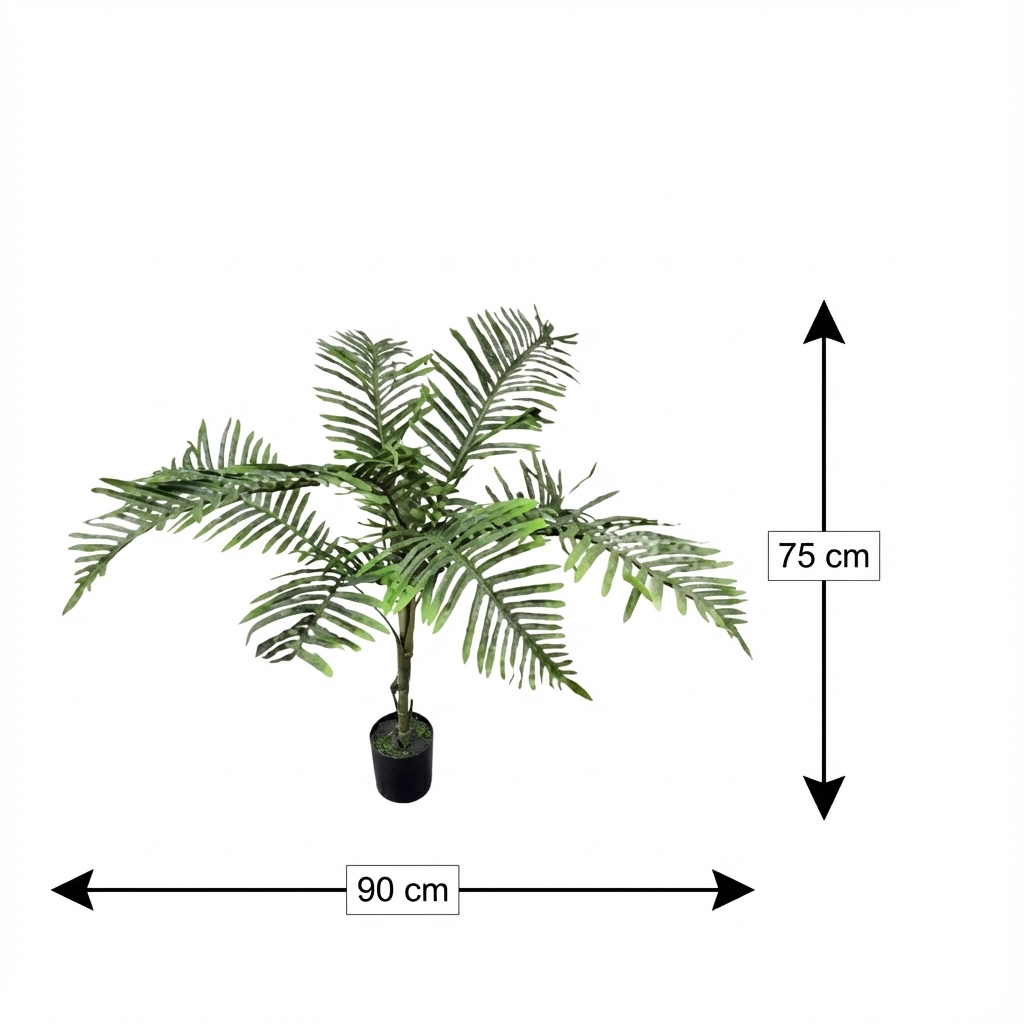 75 cm

90 cm