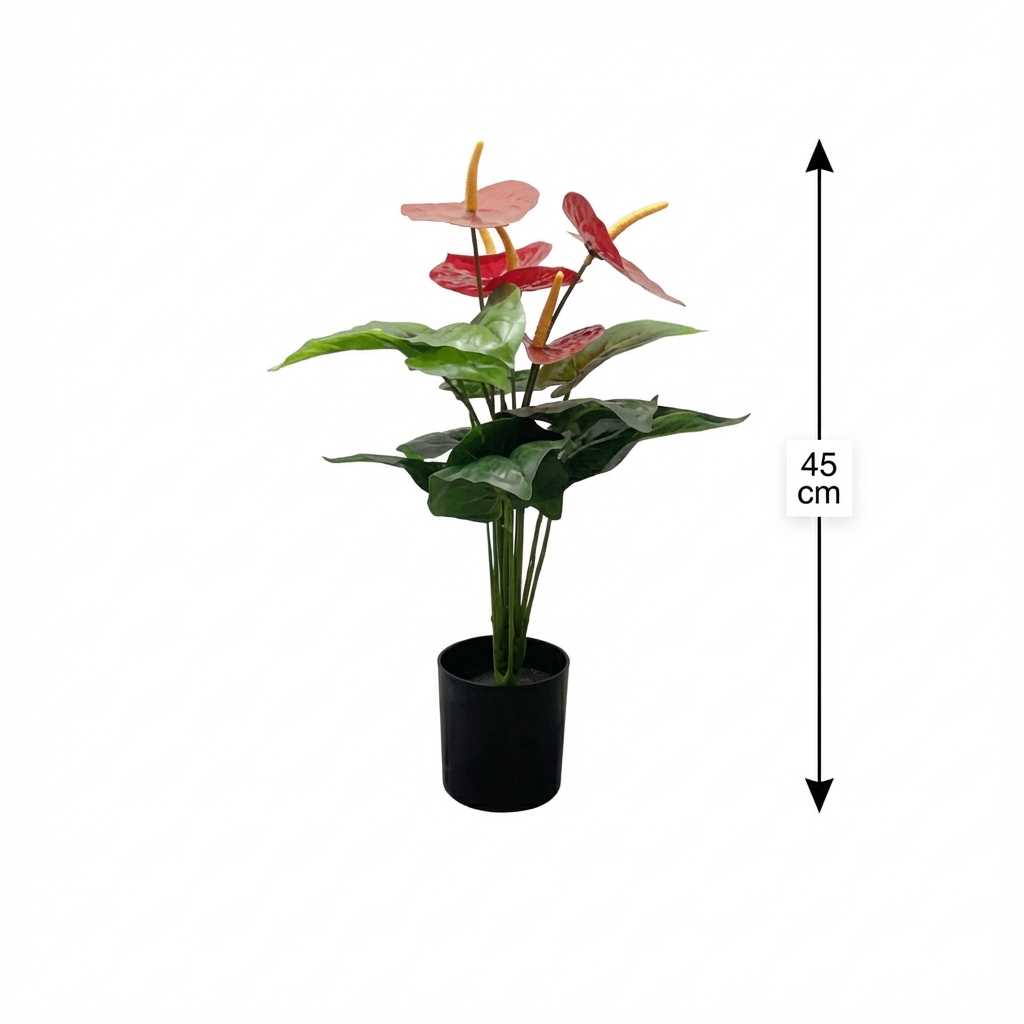 45
cm