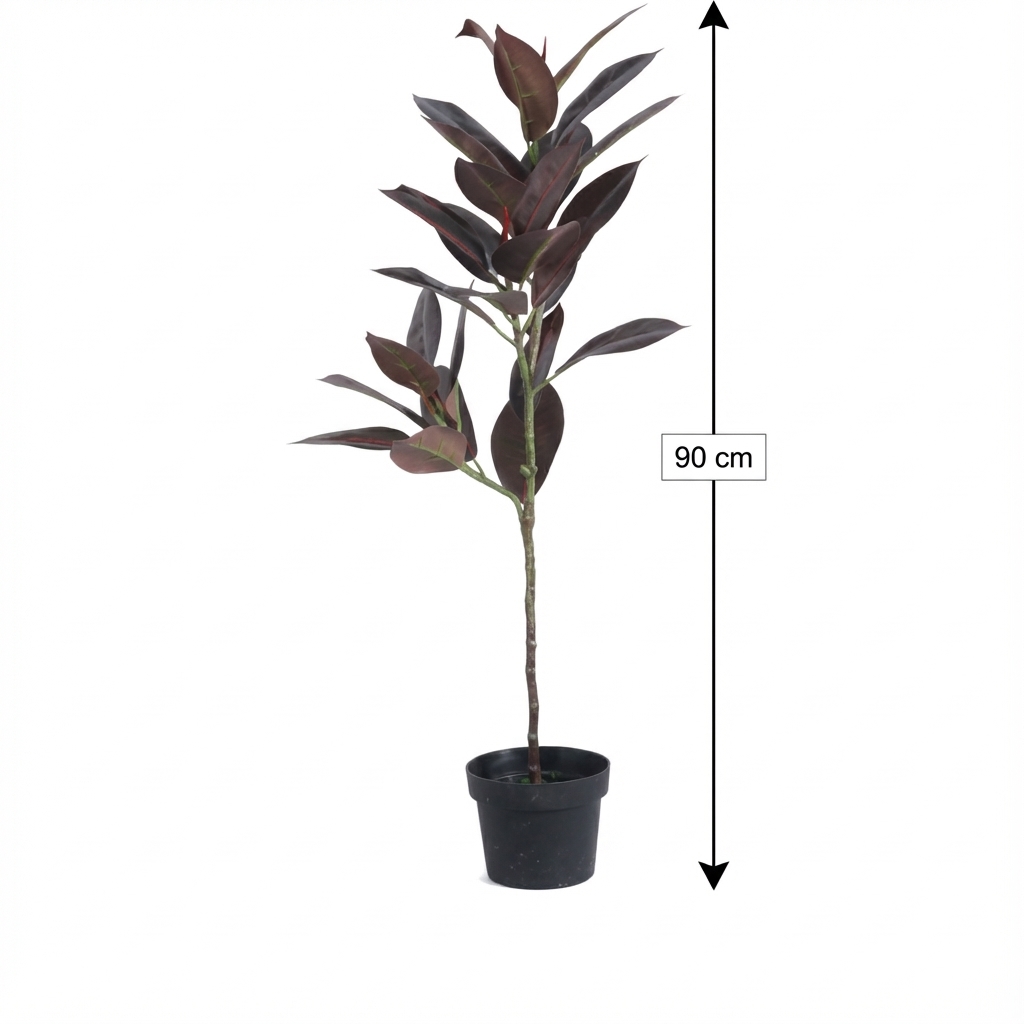 90 cm