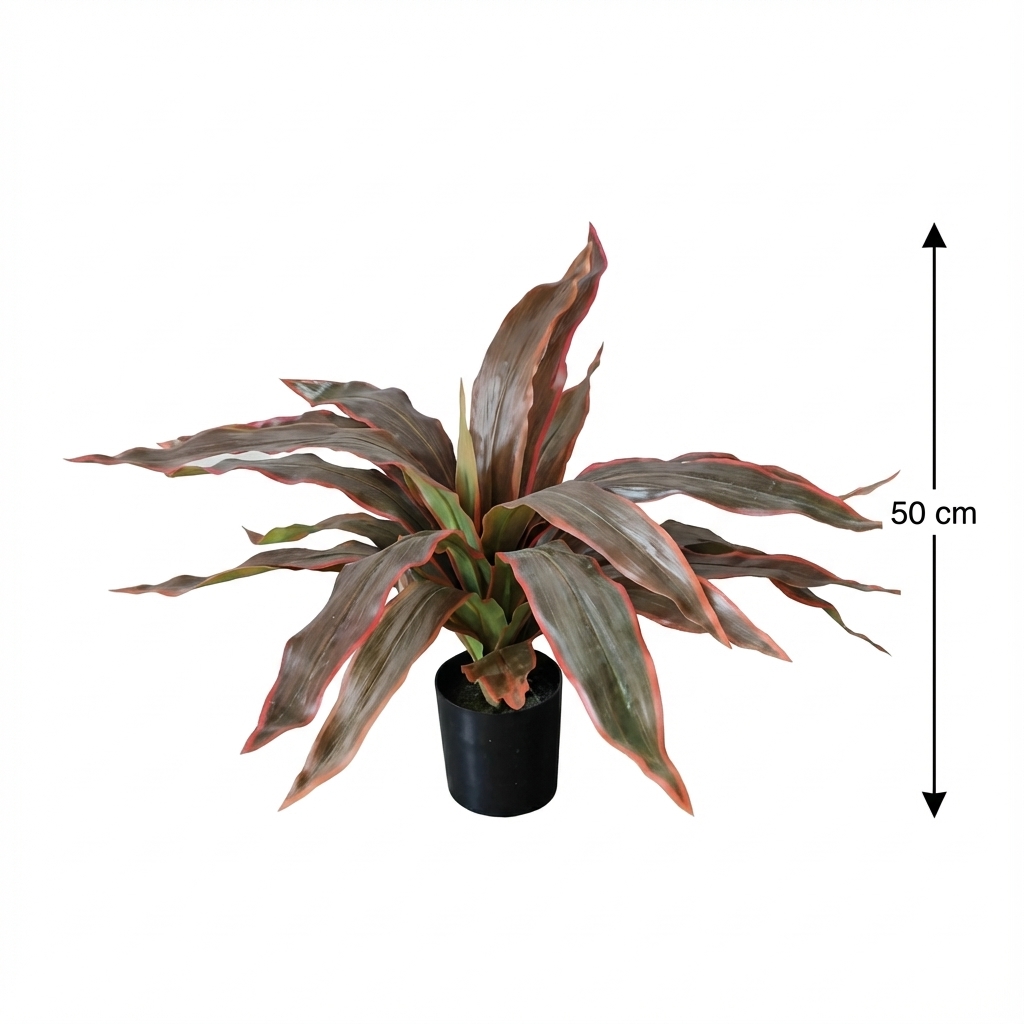 50 cm