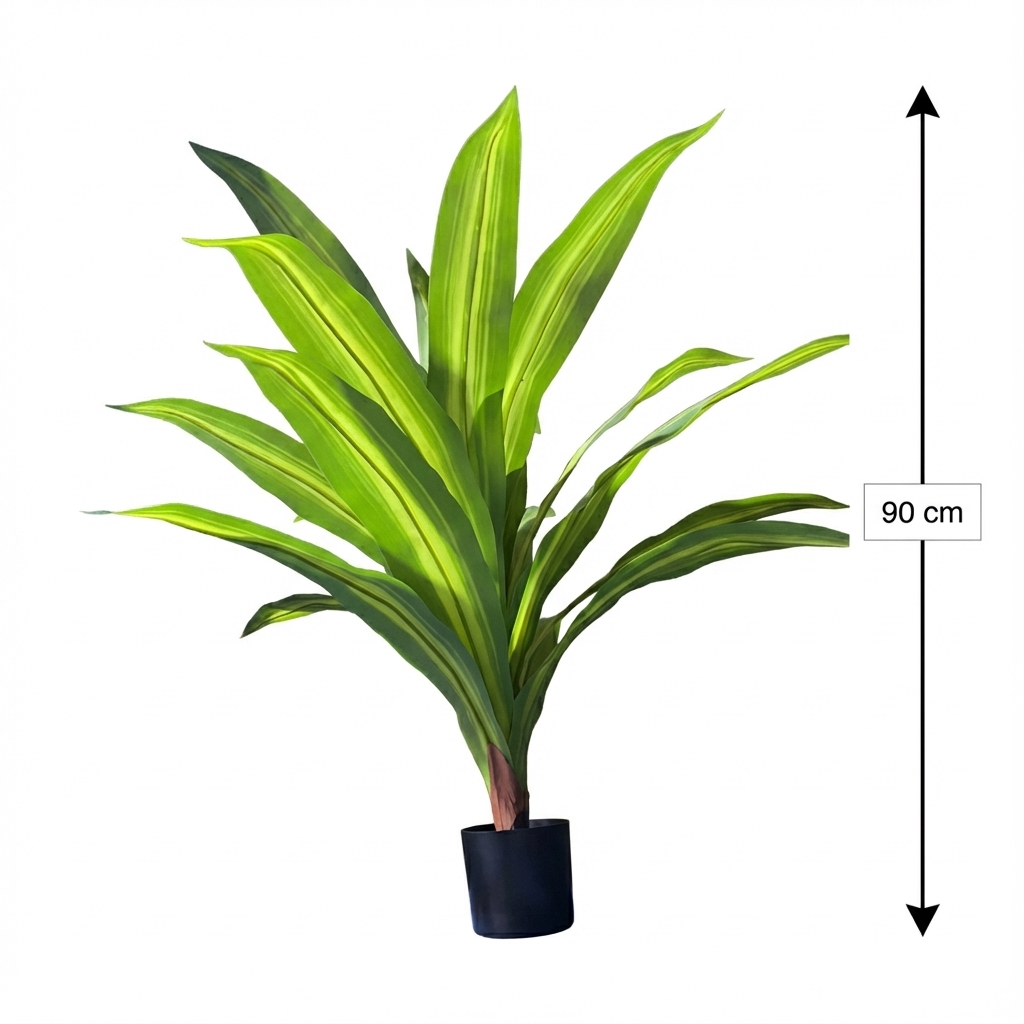 90 cm