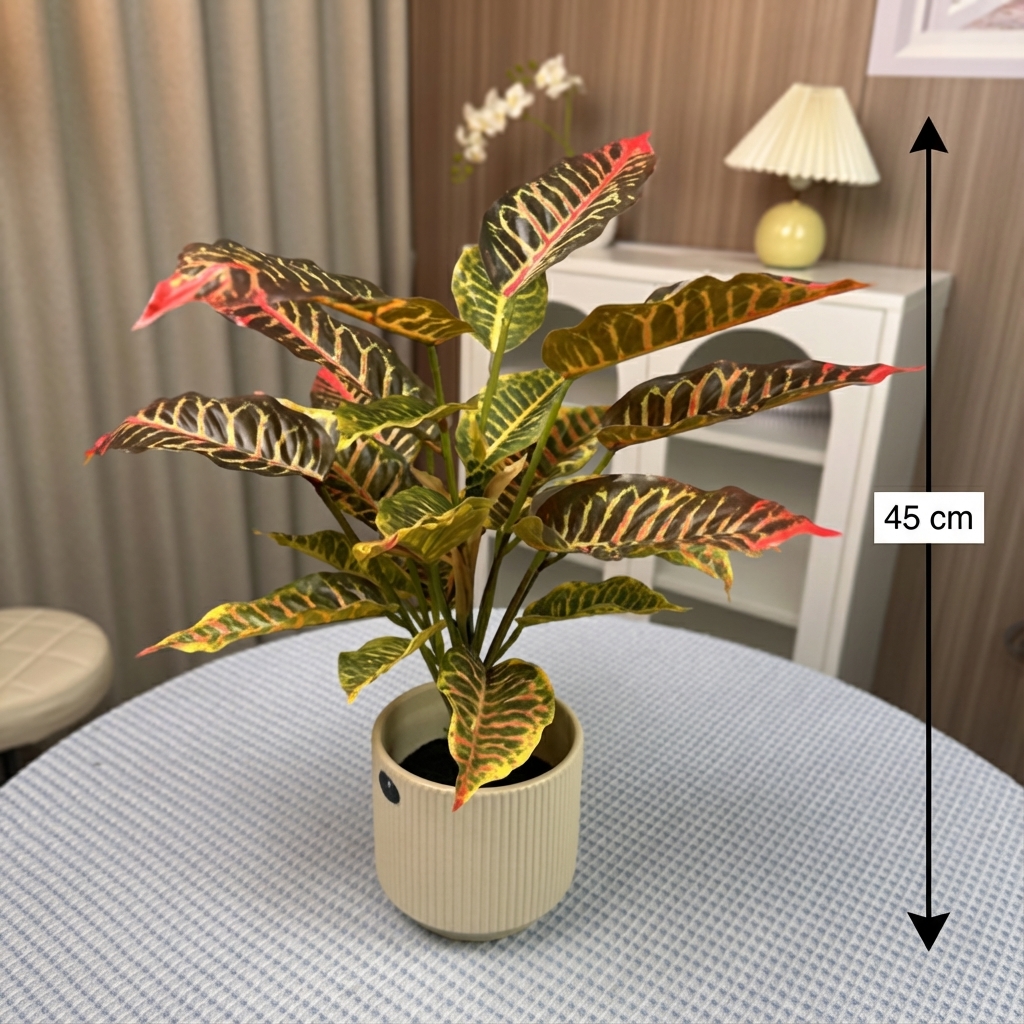 45 cm