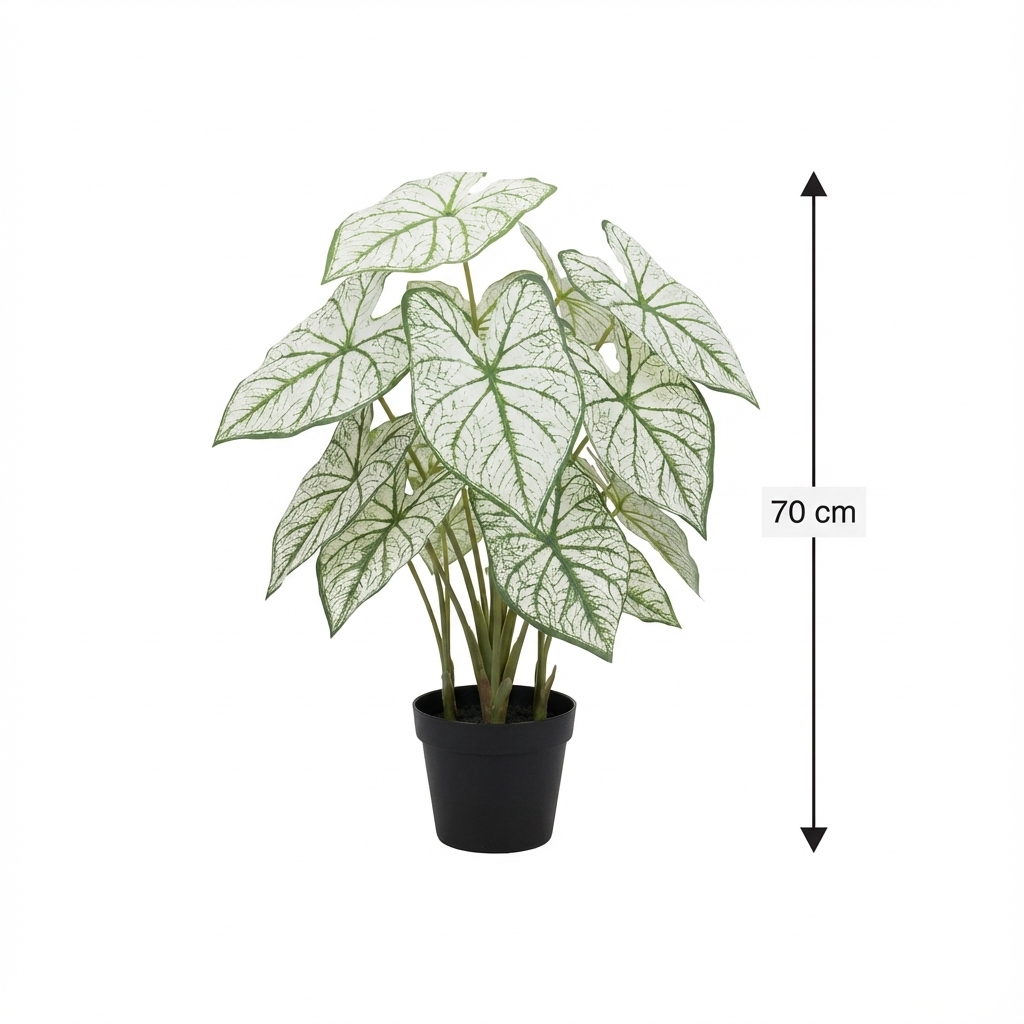 70 cm