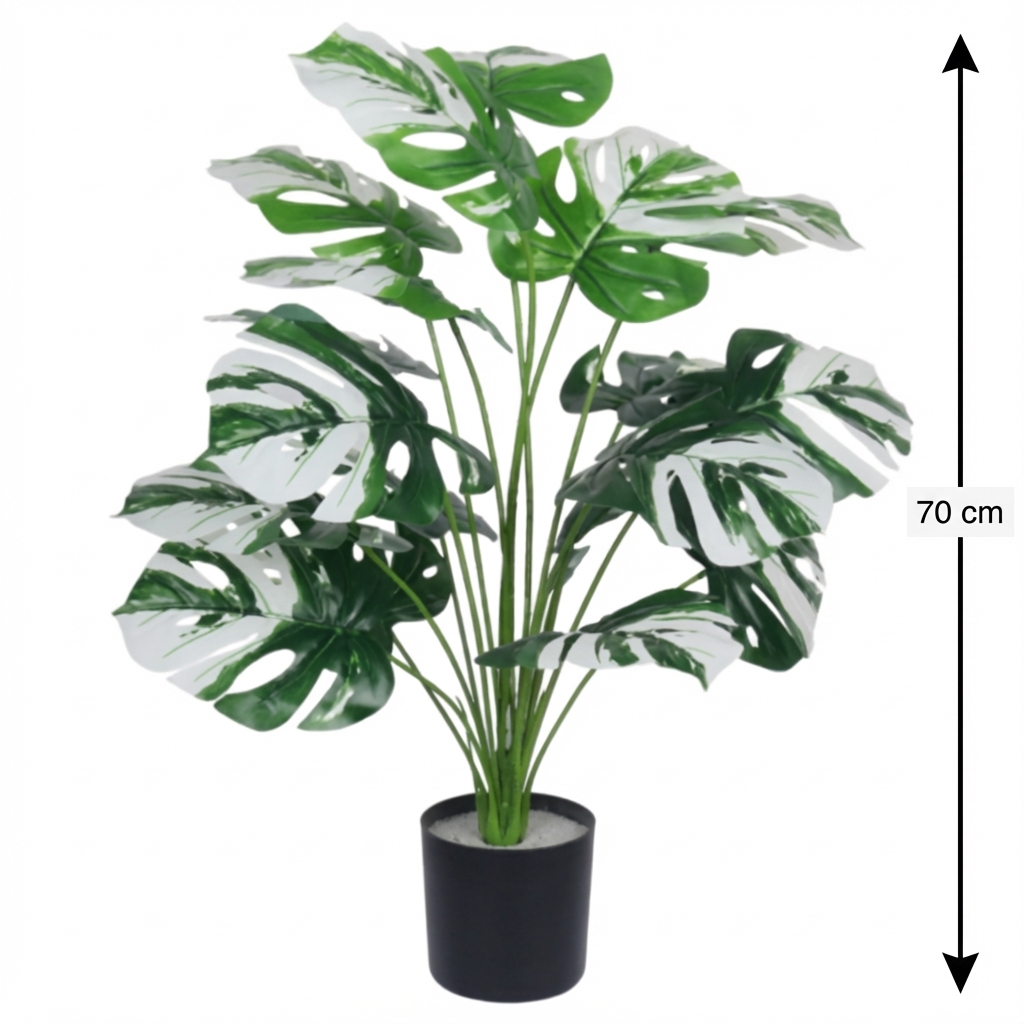 70 cm