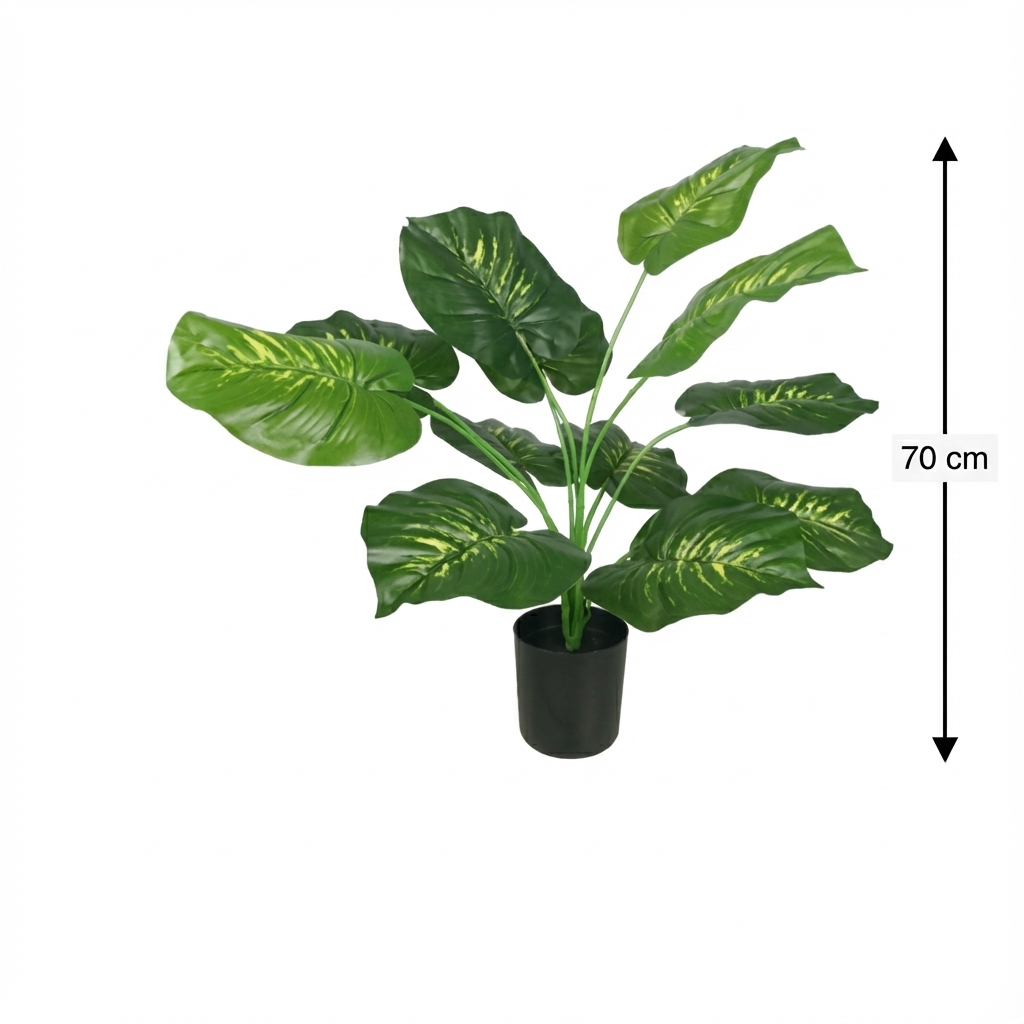 70 cm