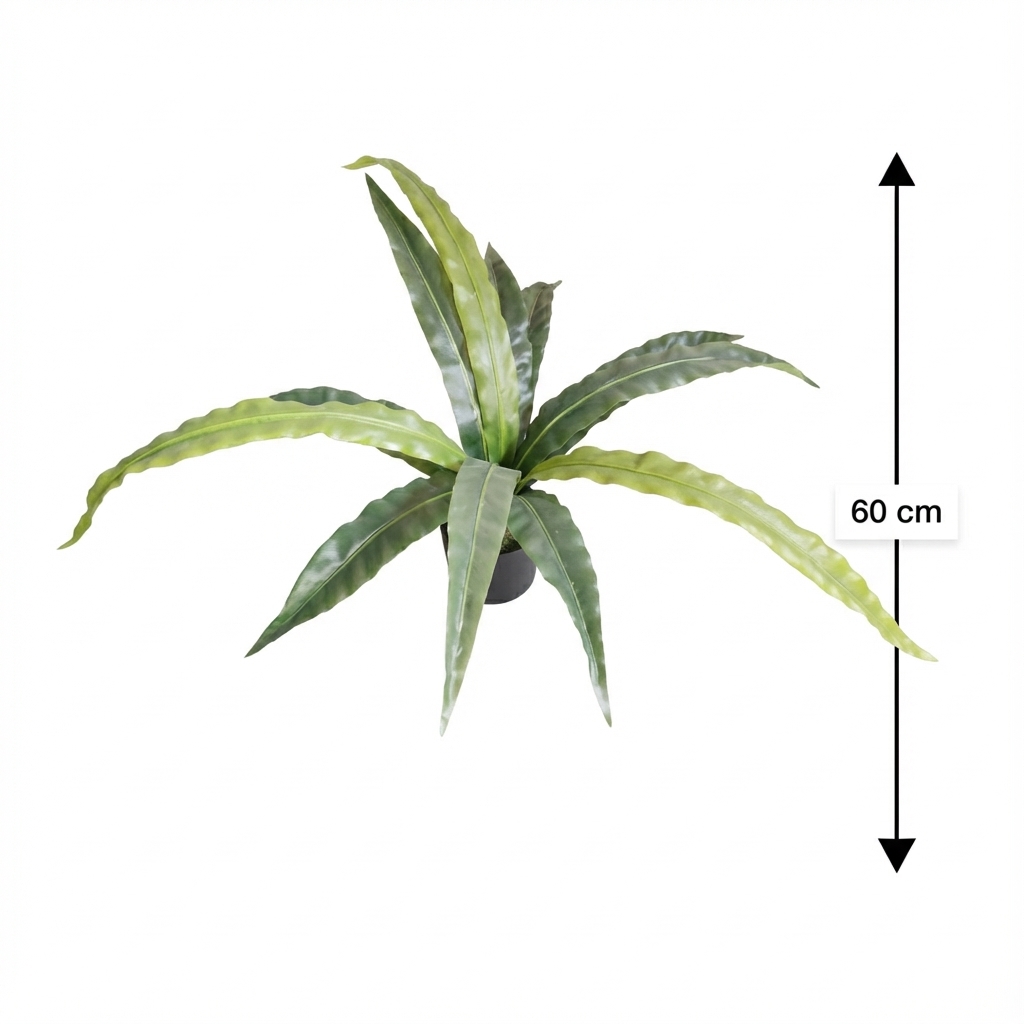 60 cm