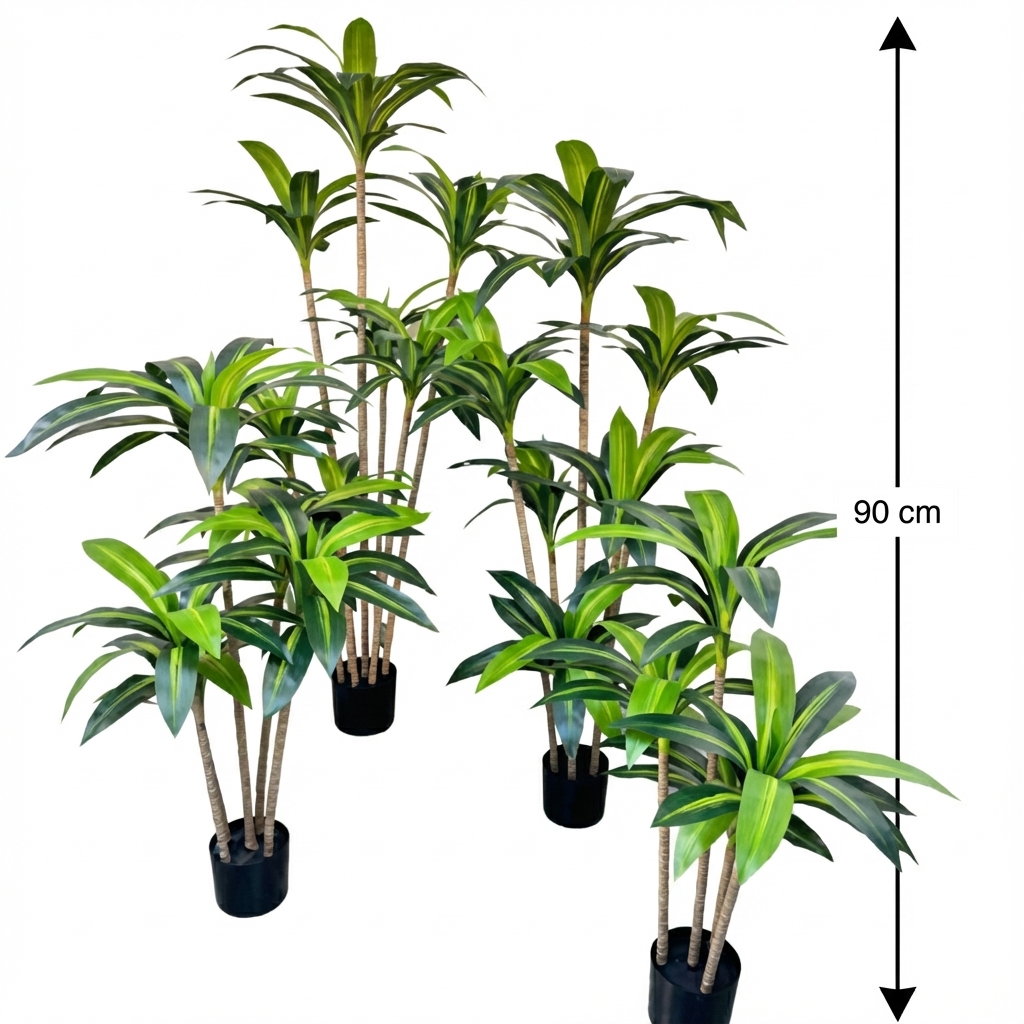 90 cm