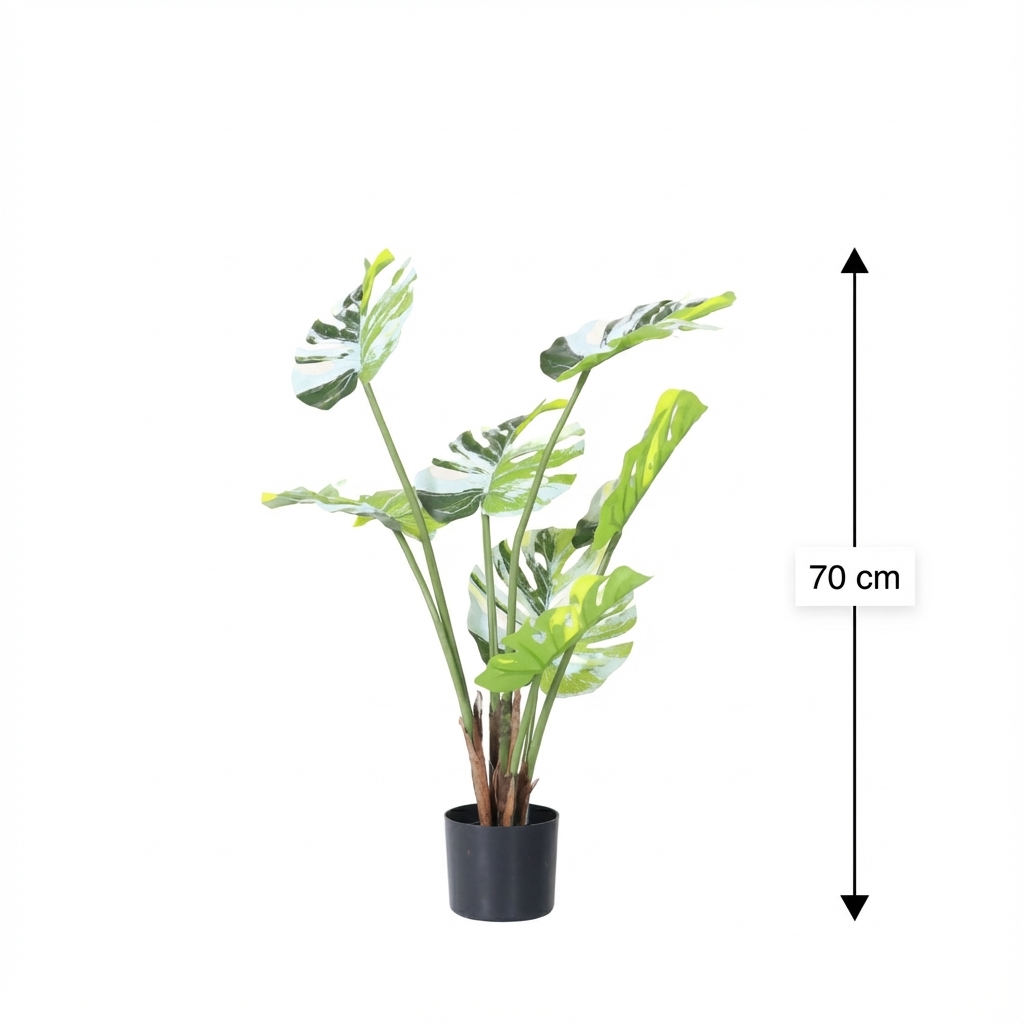 70 cm