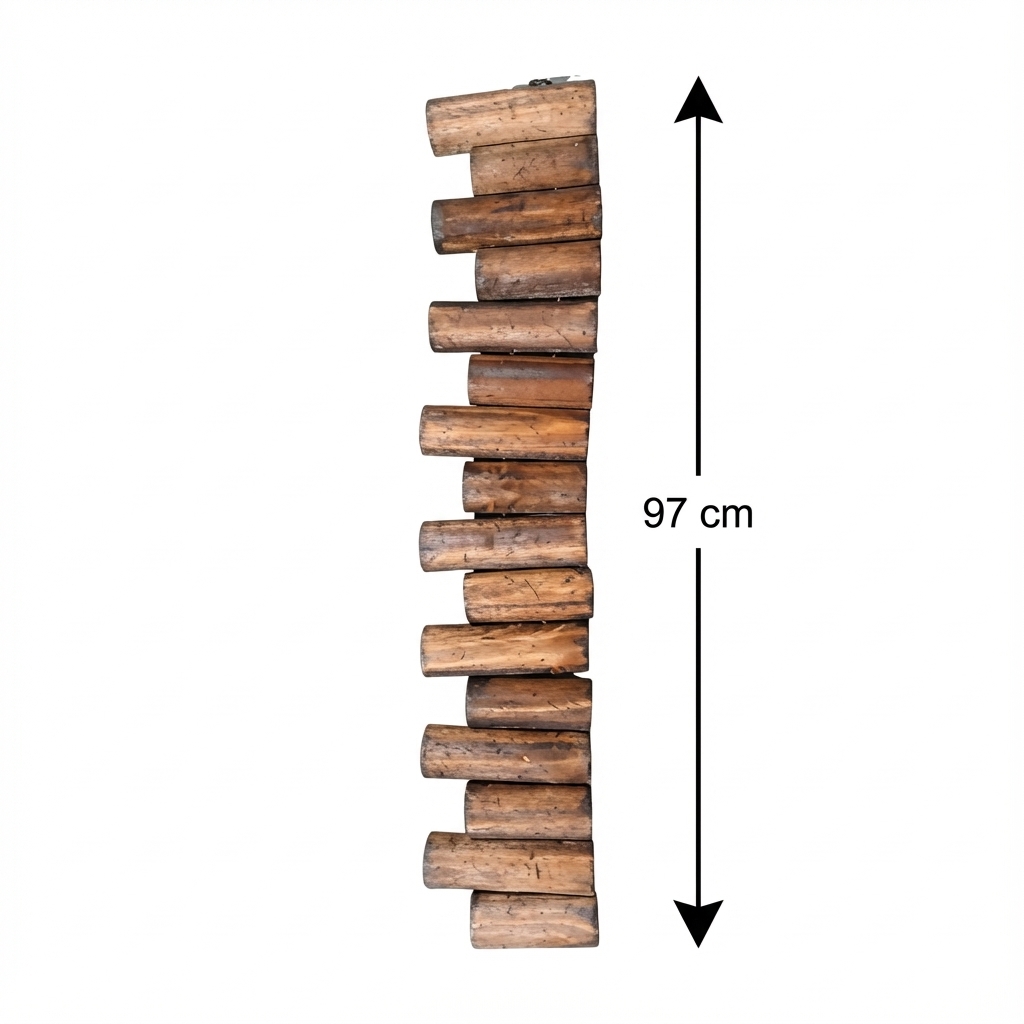 97 cm