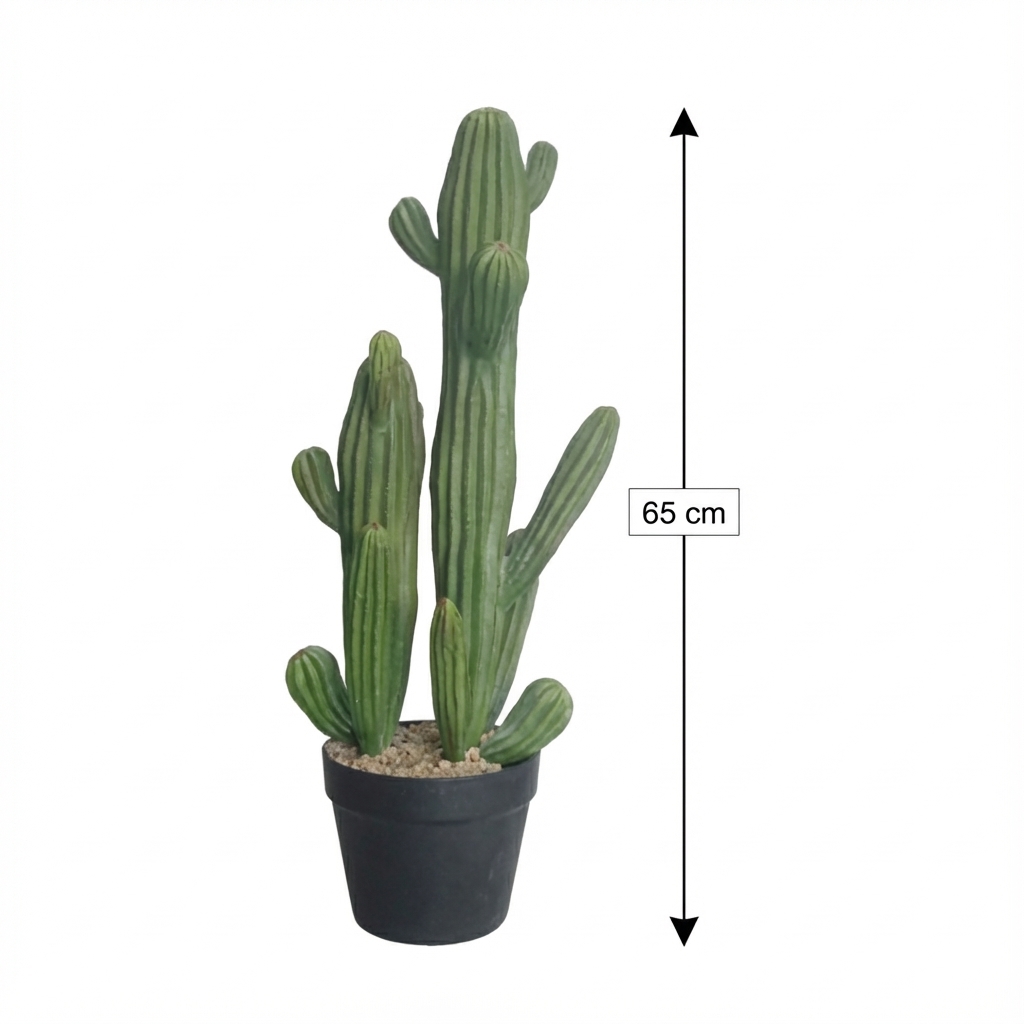 65 cm