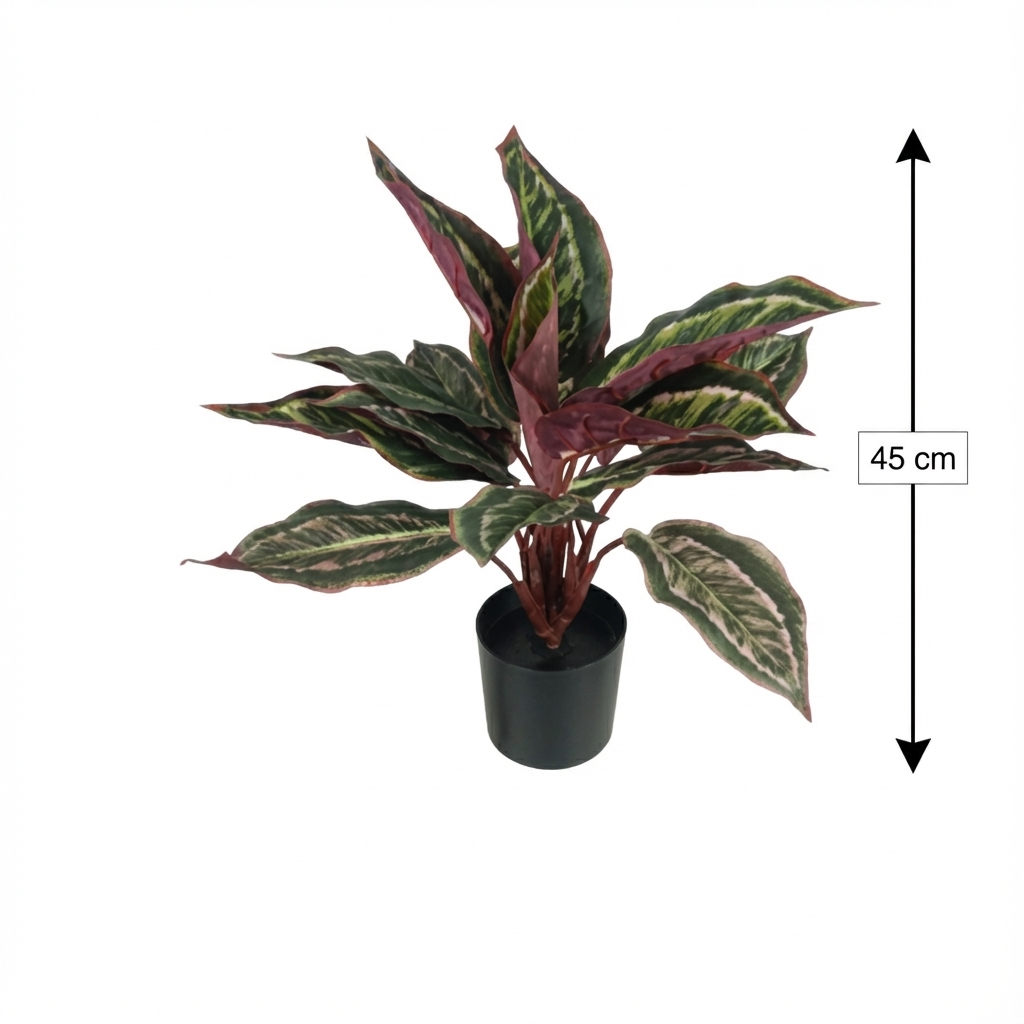 45 cm