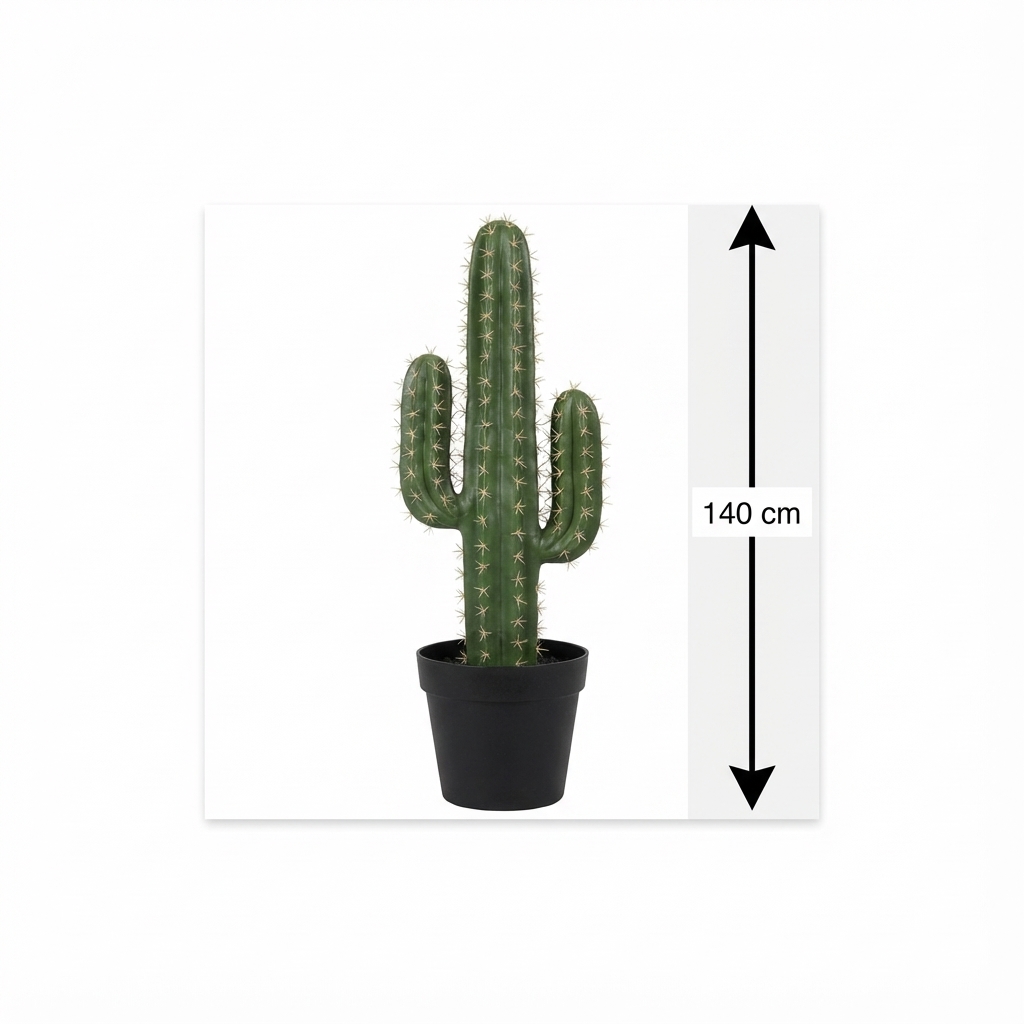 140 cm