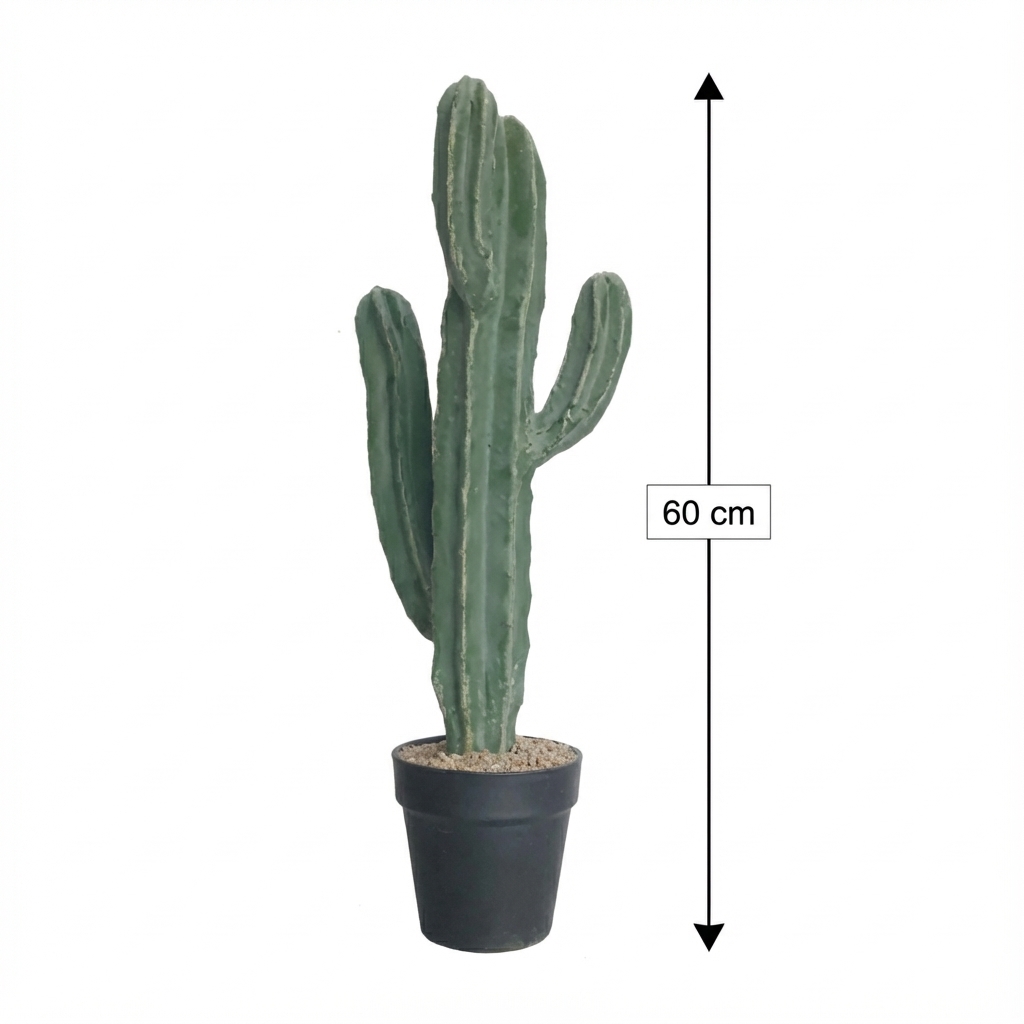 60 cm