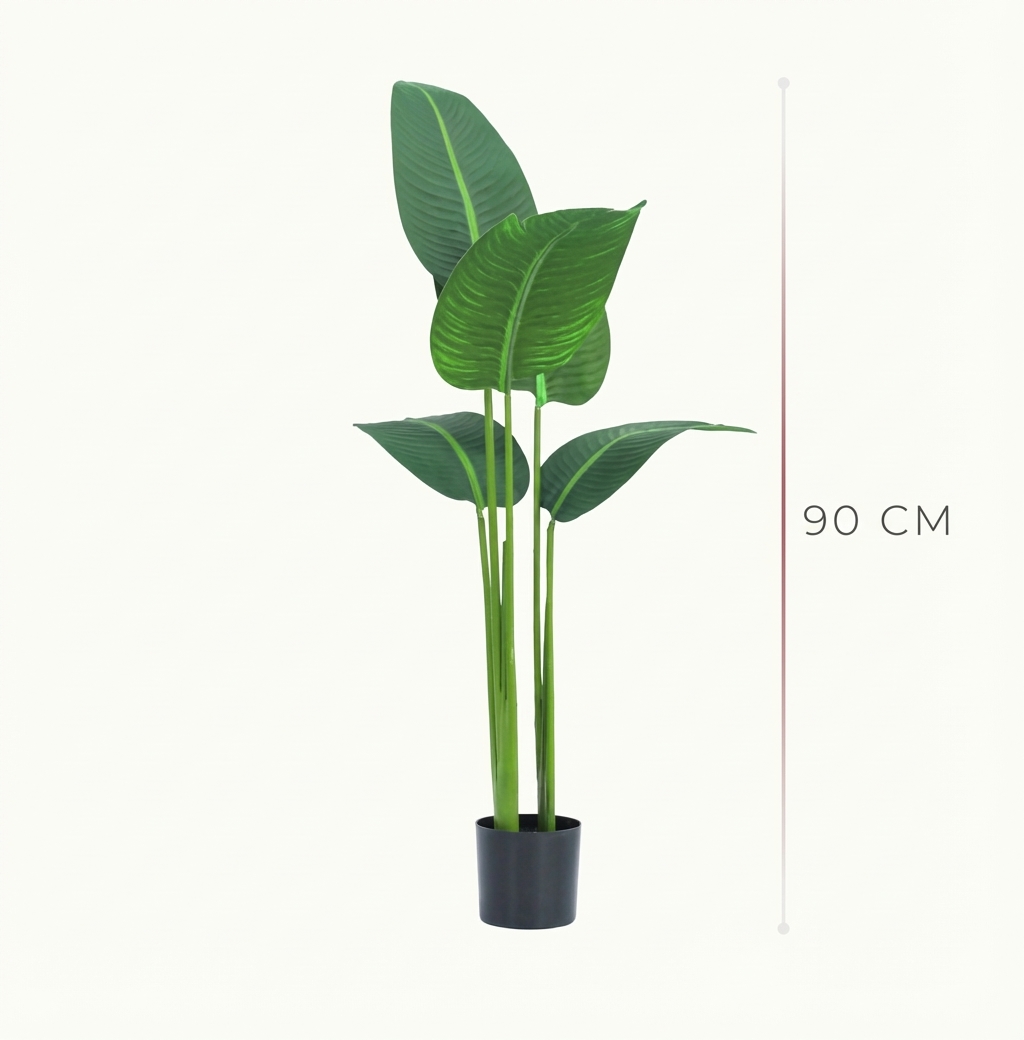 90 CM