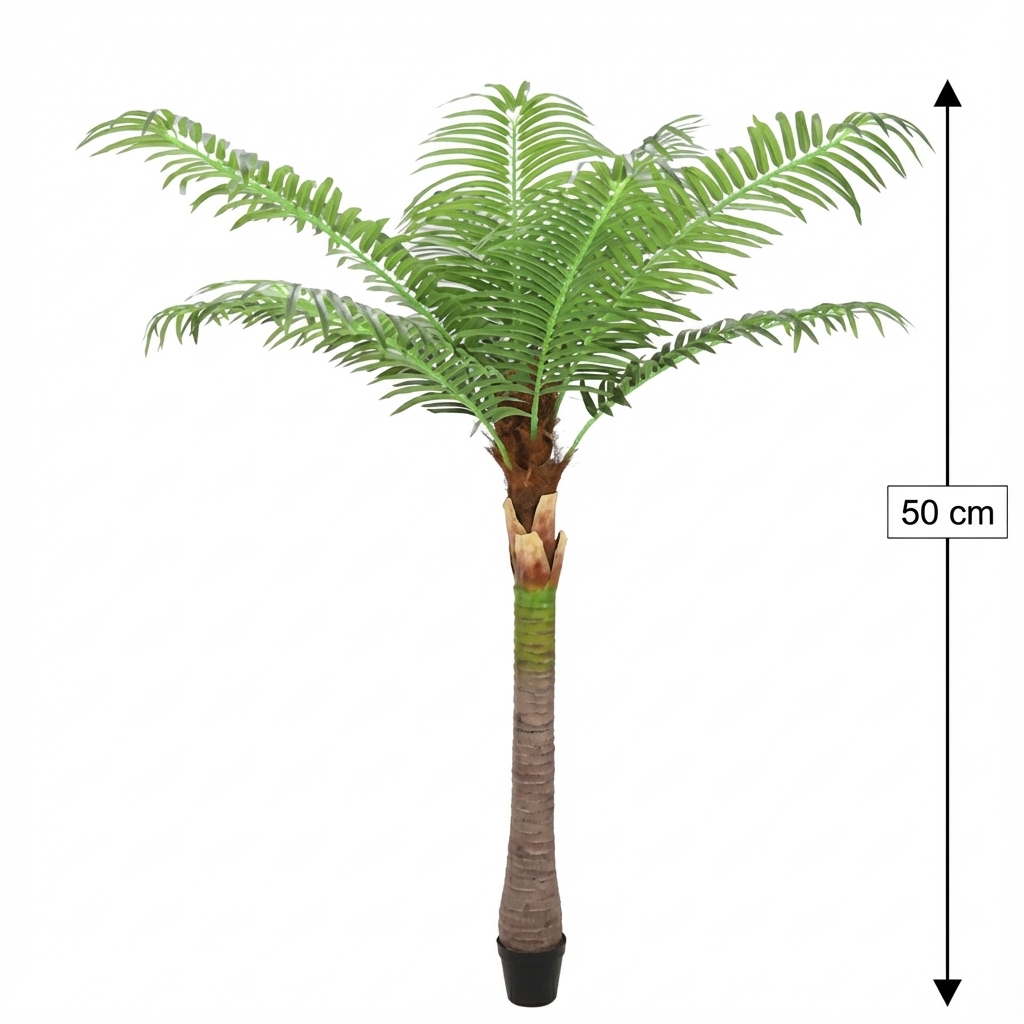 50 cm