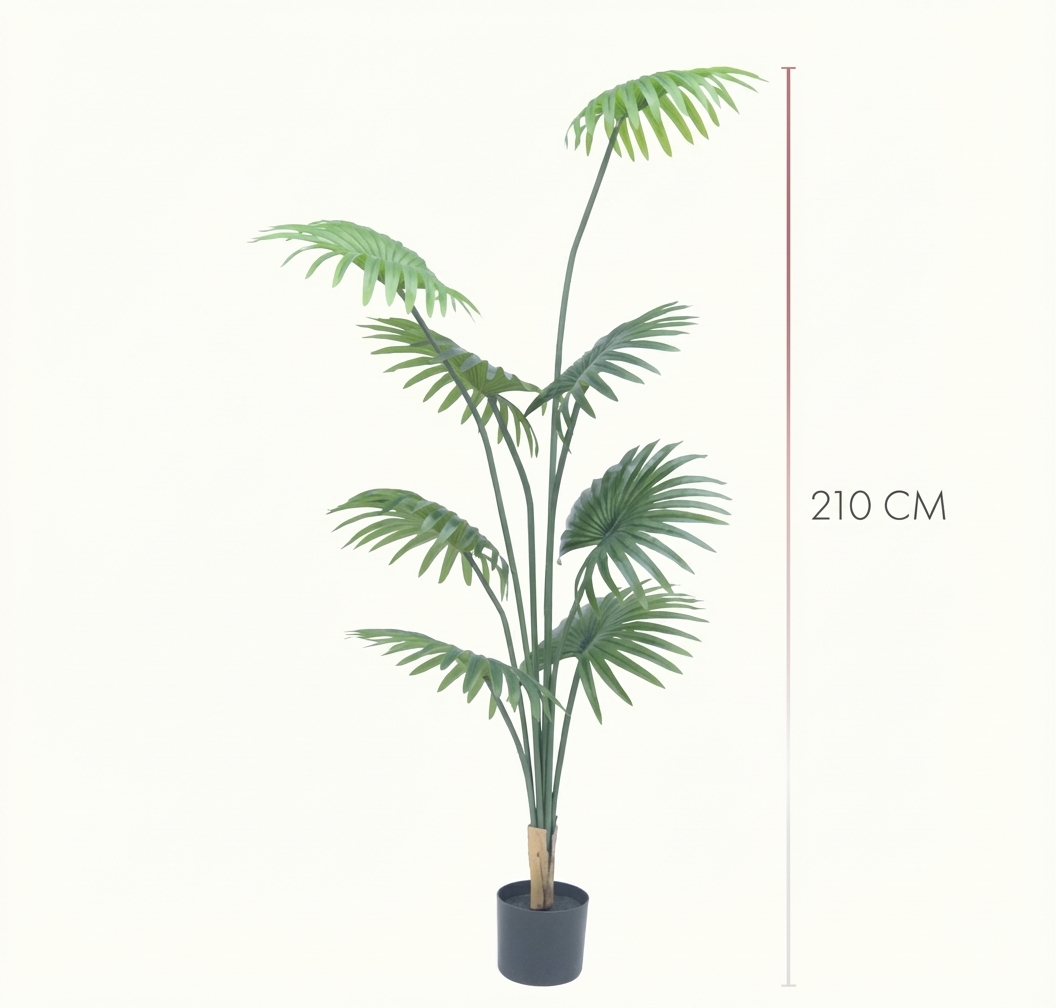 210 CM