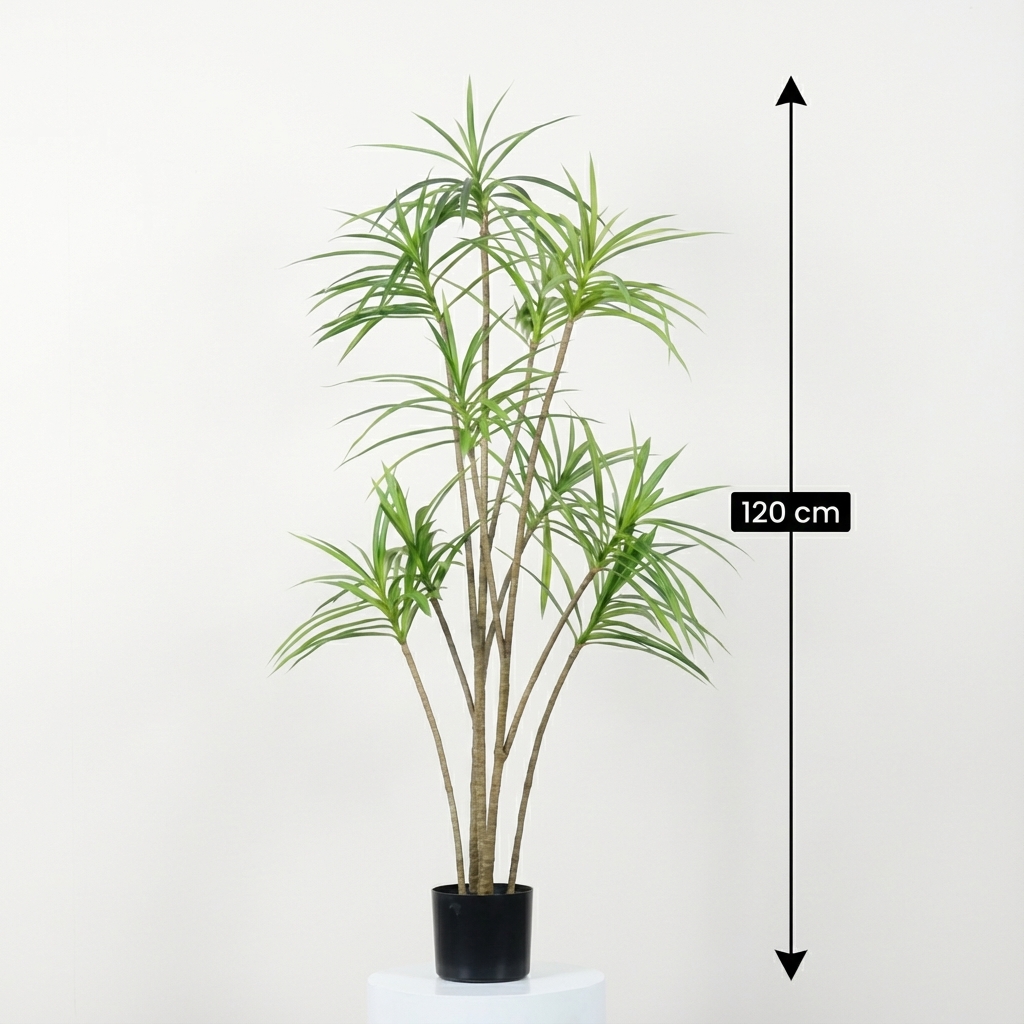 120 cm