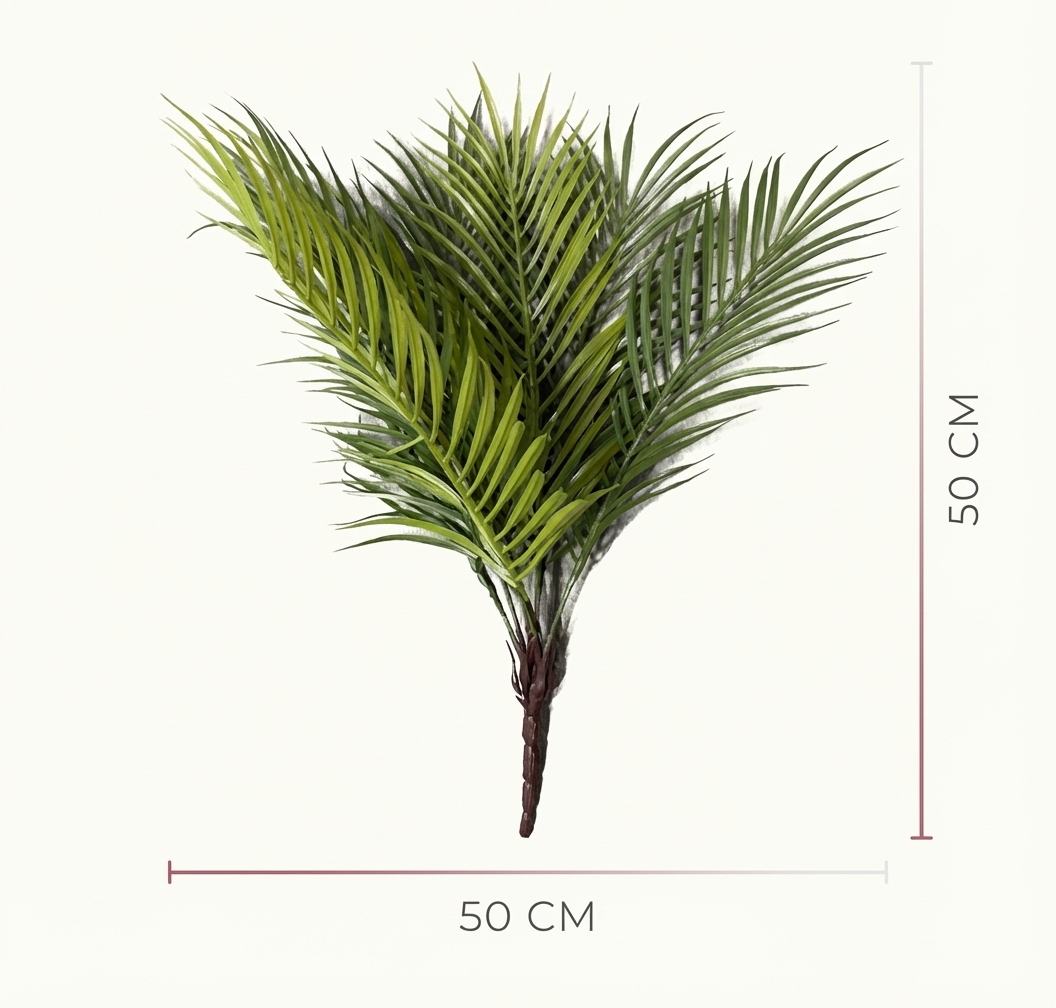 50 CM

50 CM