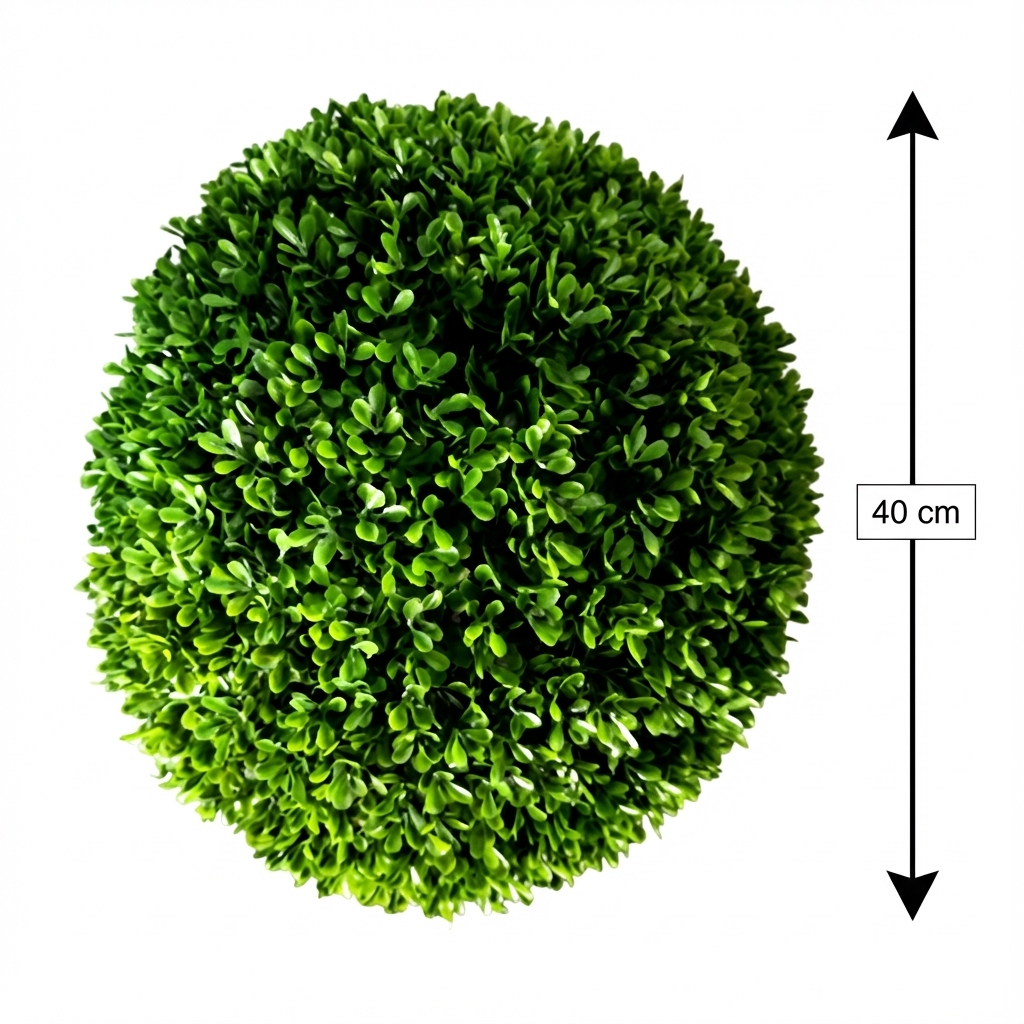 40 cm