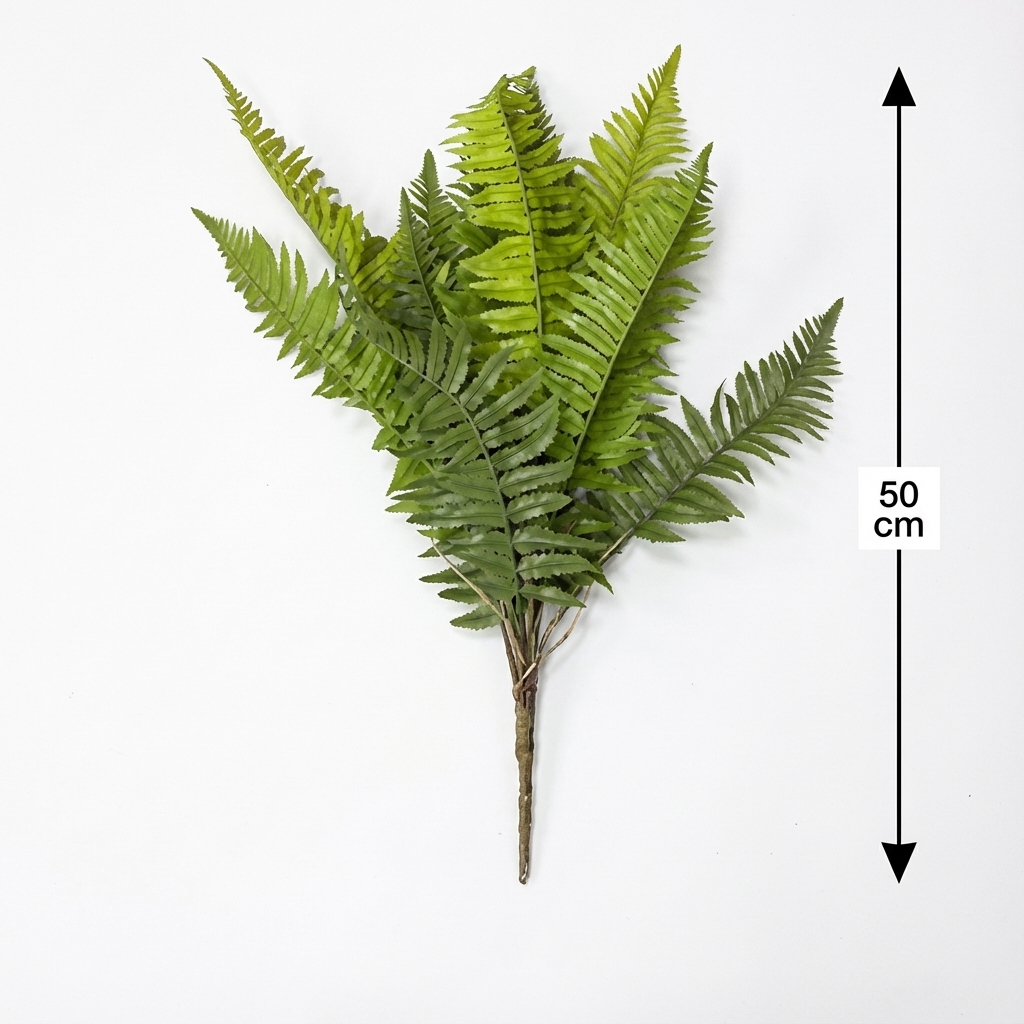 50
cm