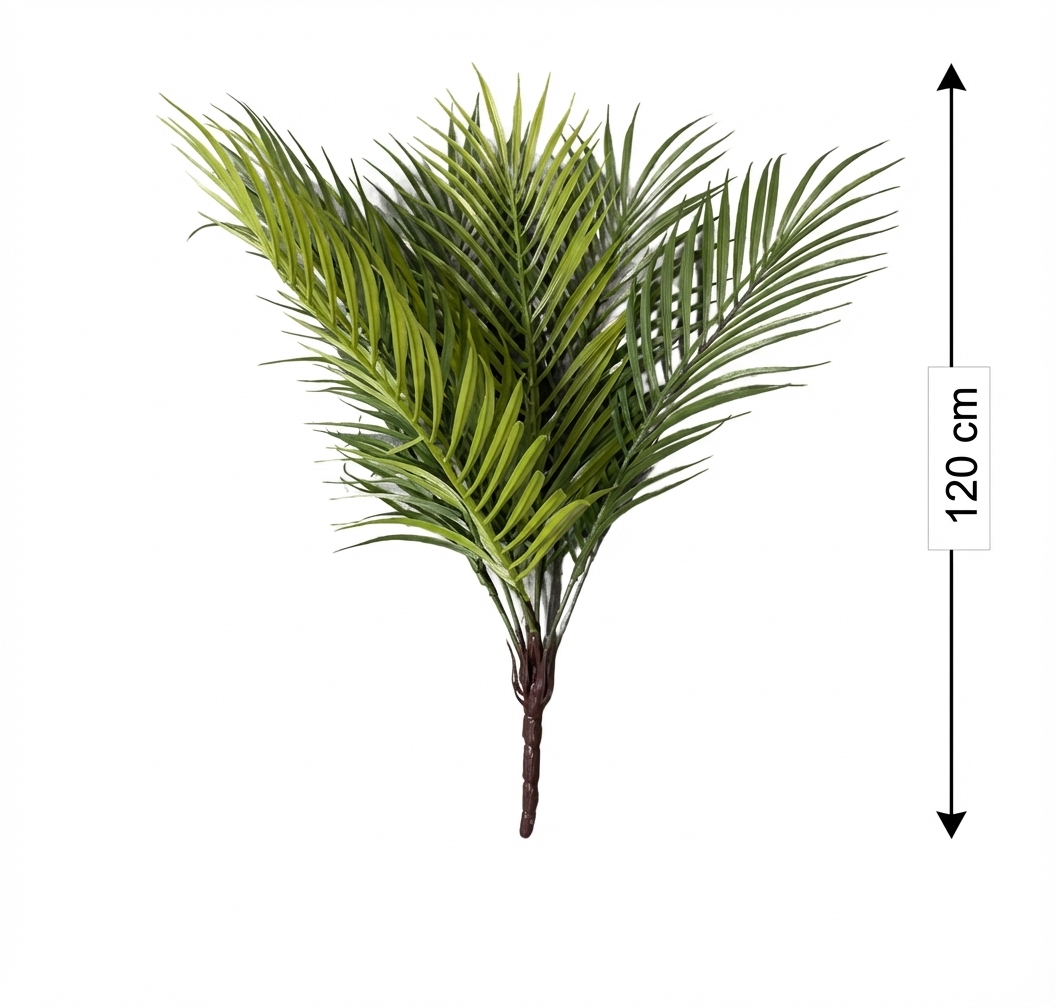 120 cm