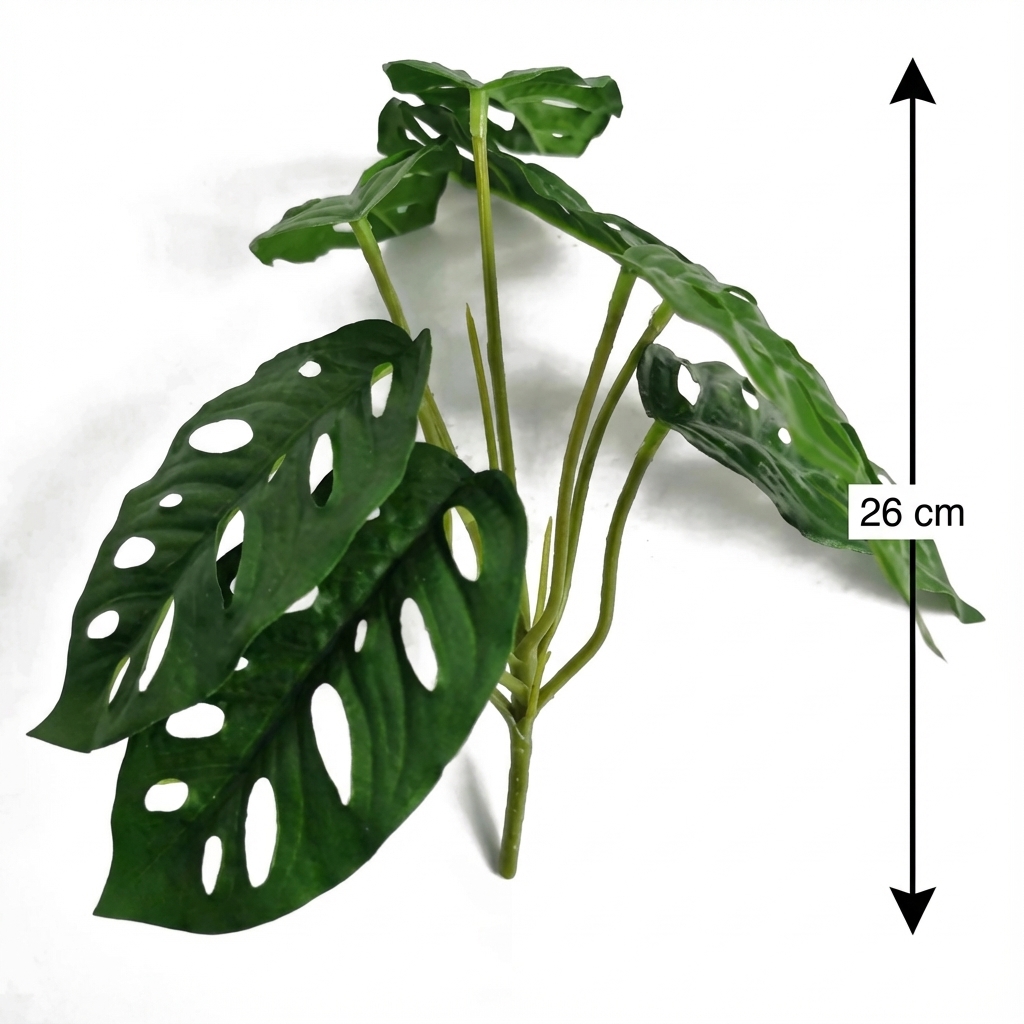 26 cm