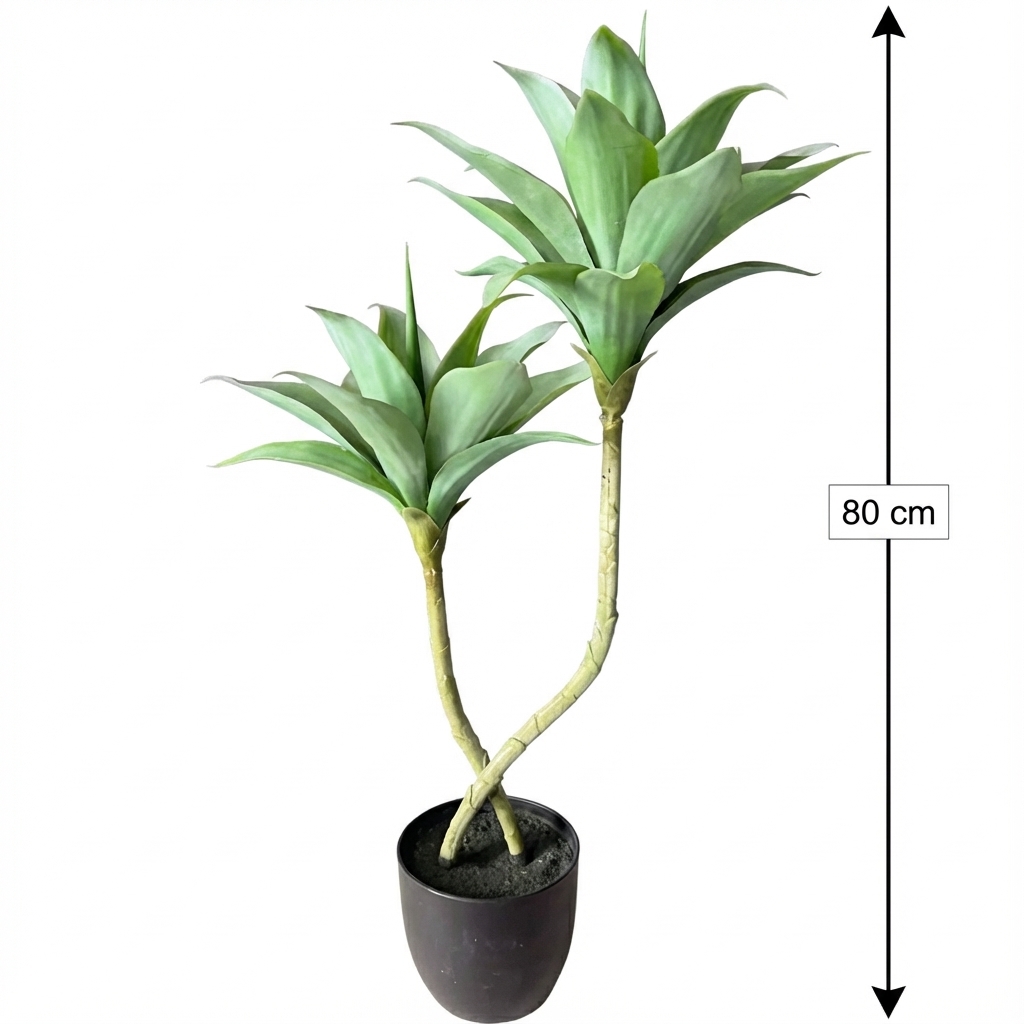 80 cm