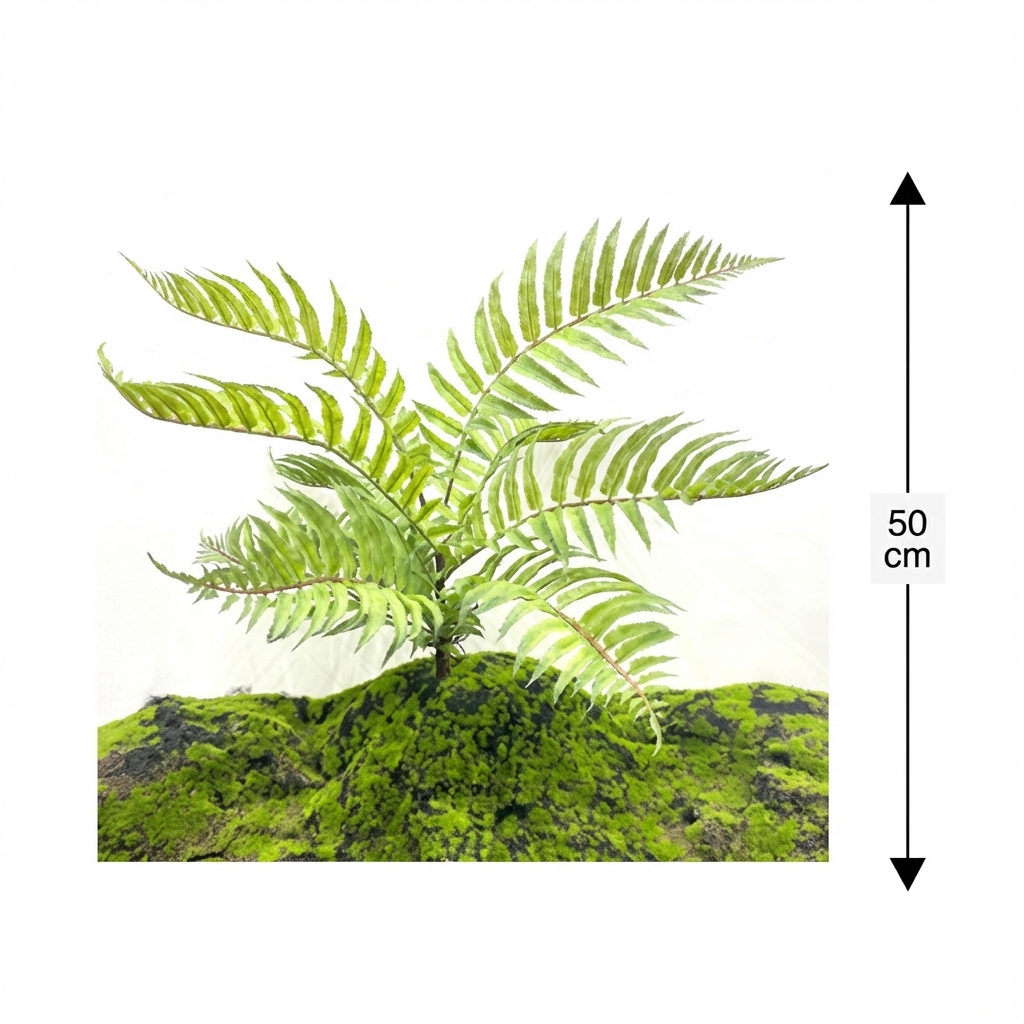 50
cm