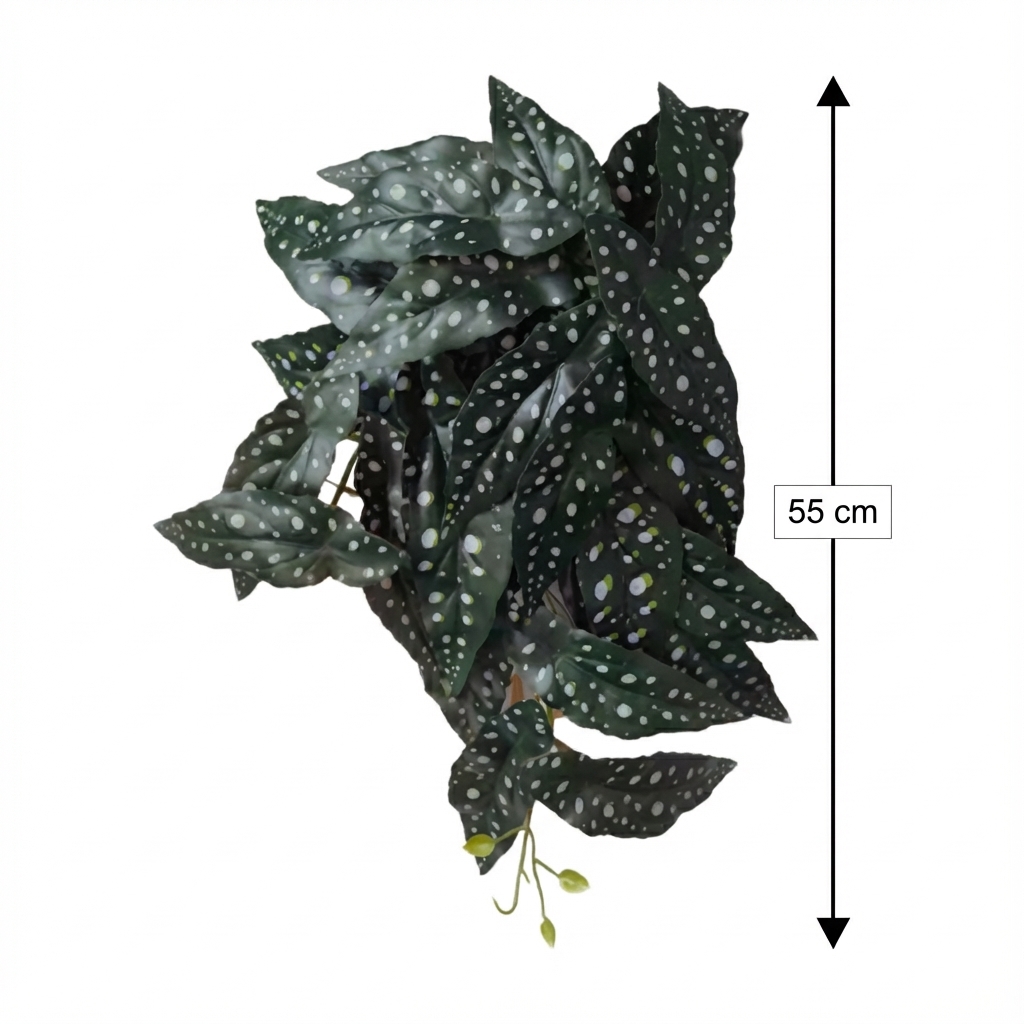 55 cm