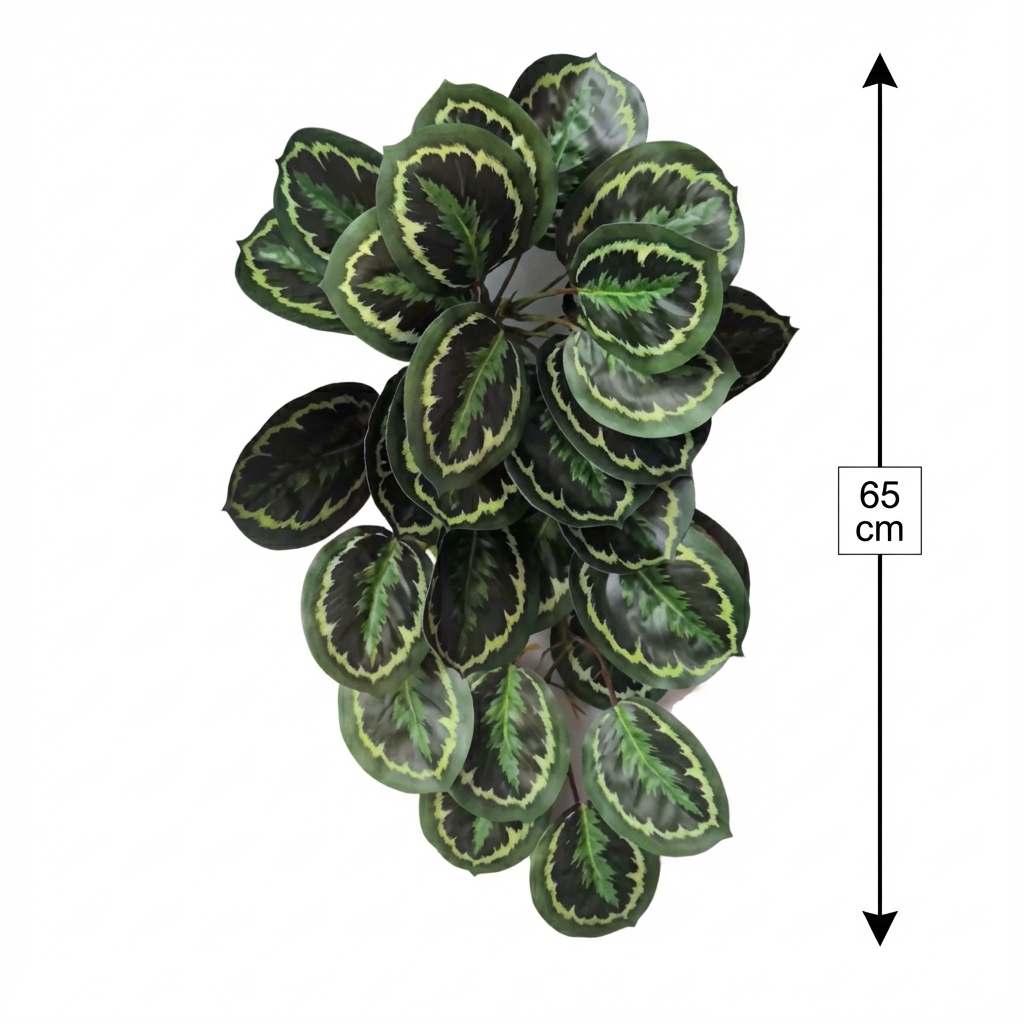 65
cm